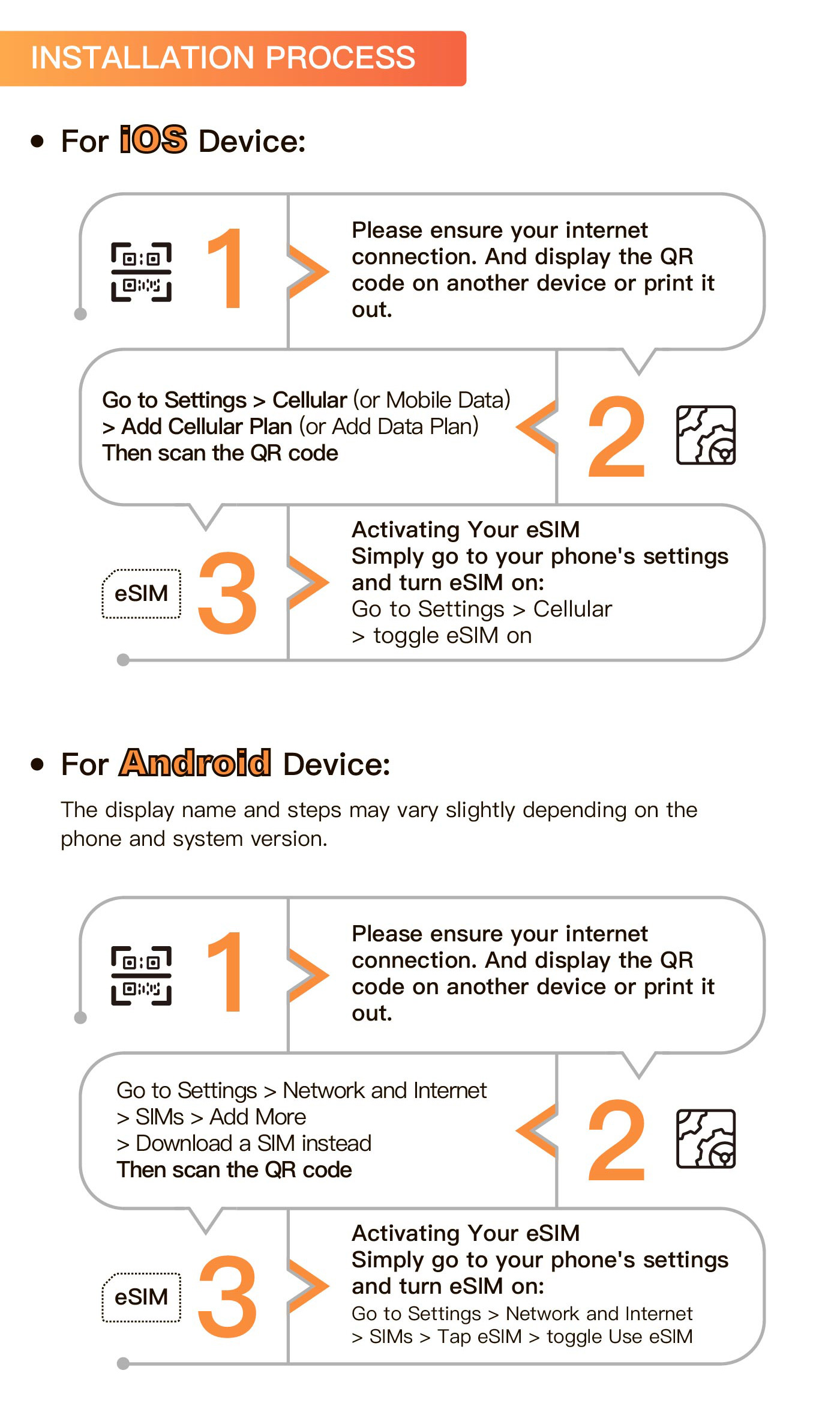 INSTALLATION PROCESS

• For iOS Device:

1

Please ensure your internet connection. And display the QR code on another device or print it out.

Go to Settings > Cellular (or Mobile Data)
> Add Cellular Plan (or Add Data Plan)
Then scan the QR code

2

eSIM

3

Activating Your eSIM
Simply go to your phone's settings and turn eSIM on:
Go to Settings > Cellular
> toggle eSIM on

• For Android Device:

The display name and steps may vary slightly depending on the phone and system version.

1

Please ensure your internet connection. And display the QR code on another device or print it out.

Go to Settings > Network and Internet
> SIMs > Add More
> Download a SIM instead
Then scan the QR code

2

eSIM

3

Activating Your eSIM
Simply go to your phone's settings and turn eSIM on:
Go to Settings > Network and Internet
> SIMs > Tap eSIM > toggle Use eSIM