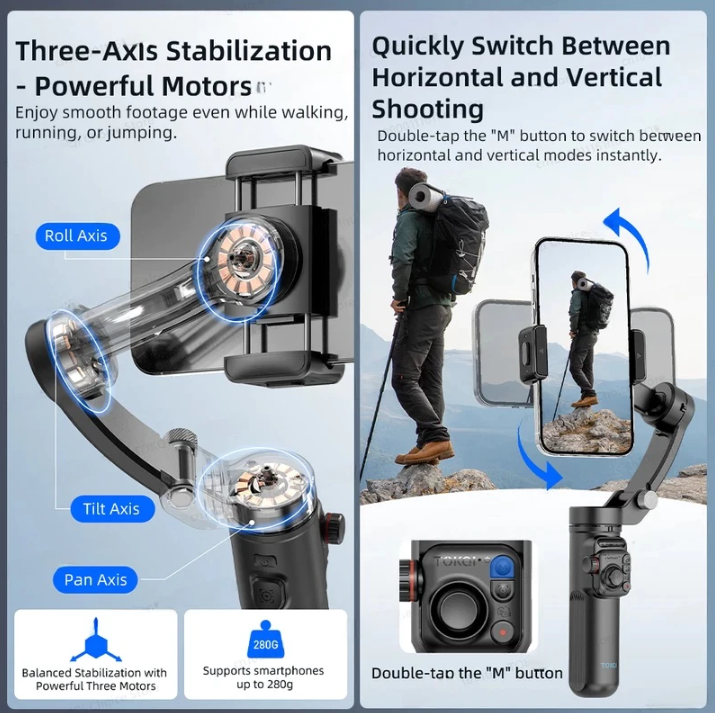 Three-AXIs Stabilization - Powerful Motors

Enjoy smooth footage even while walking, running, or jumping.

Roll Axis

Tilt Axis

Pan Axis

Balanced Stabilization with Powerful Three Motors

280G

Supports smartphones up to 280g

Quickly Switch Between Horizontal and Vertical Shooting

Double-tap the "M" button to switch between horizontal and vertical modes instantly.

TOKQI

Double-tap the "M" button

TOKQI