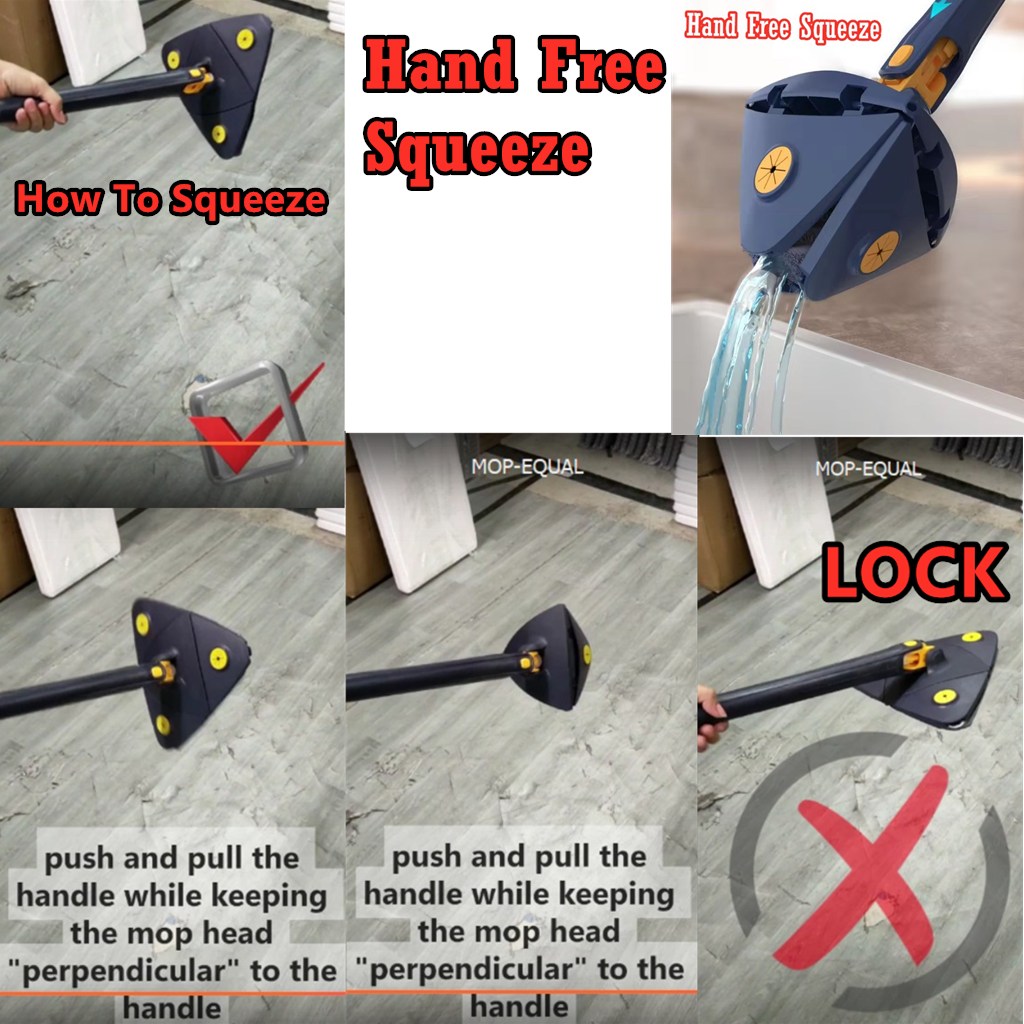 How To Squeeze

Hand Free Squeeze

Hand Free Squeeze

MOP-EQUAL

MOP-EQUAL

LOCK

push and pull the handle while keeping the mop head "perpendicular" to the handle

push and pull the handle while keeping the mop head "perpendicular" to the handle