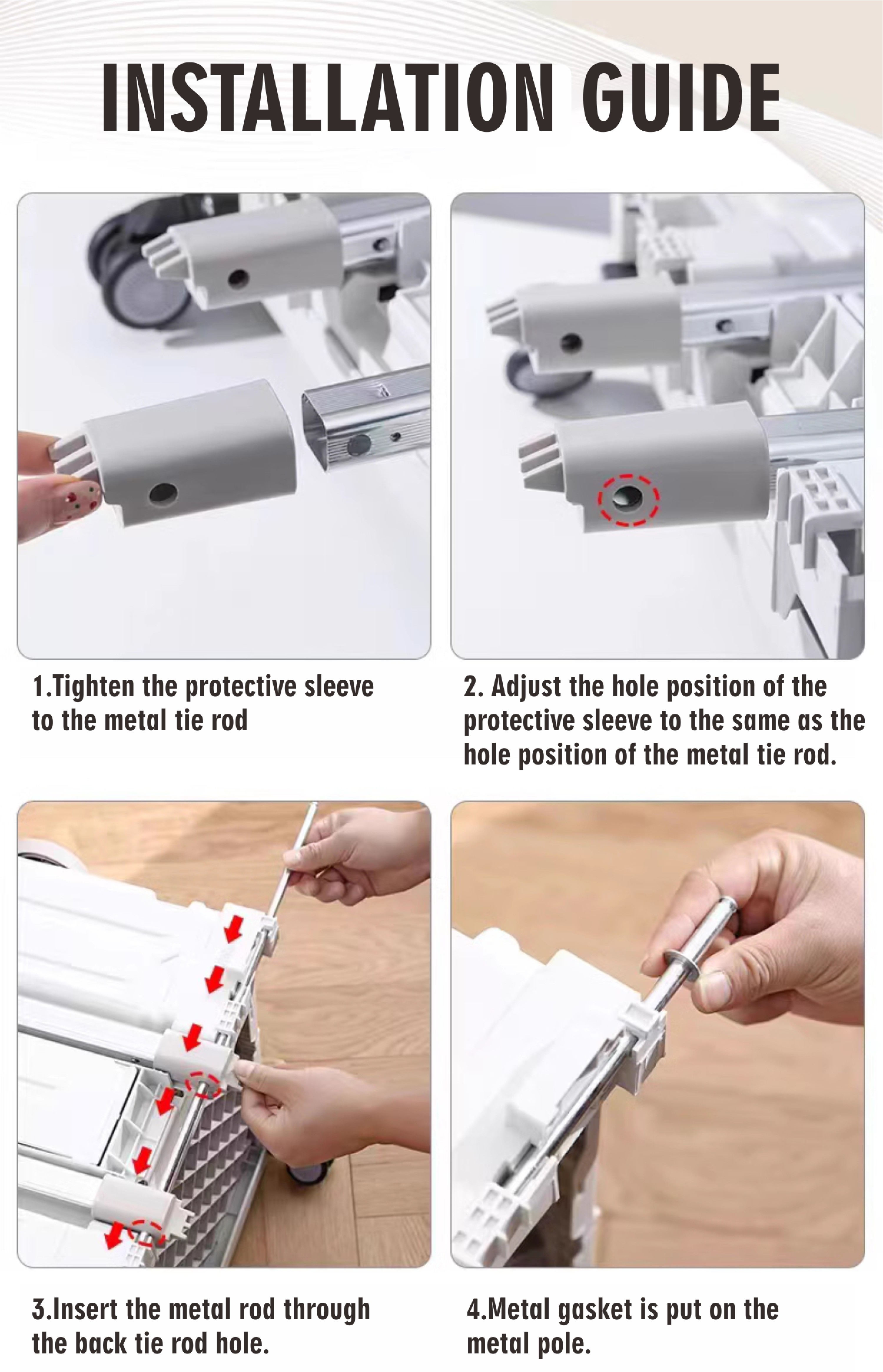 INSTALLATION GUIDE

1.Tighten the protective sleeve to the metal tie rod

2. Adjust the hole position of the protective sleeve to the same as the hole position of the metal tie rod.

3.Insert the metal rod through the back tie rod hole.

4.Metal gasket is put on the metal pole.