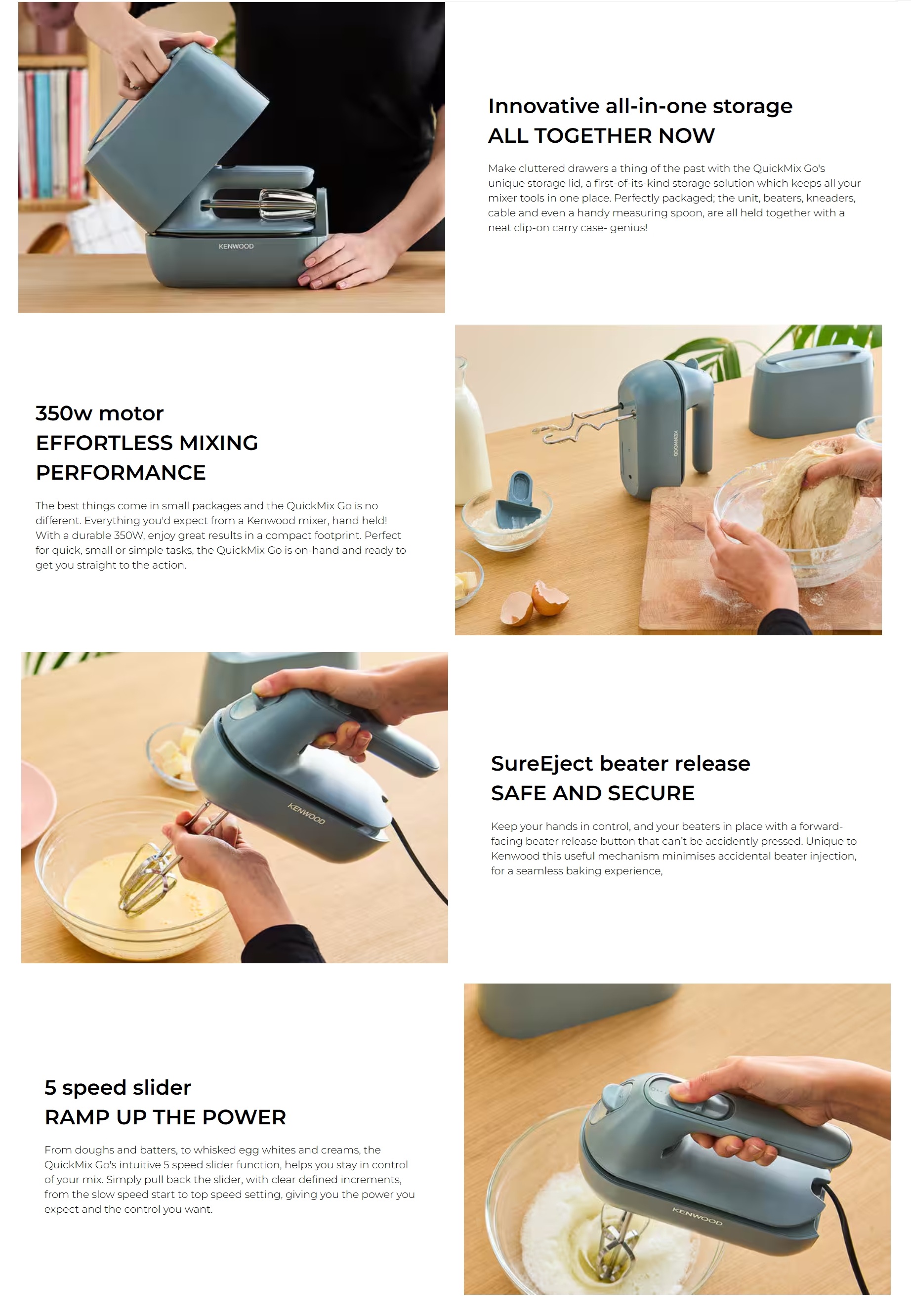 KENWOOD

Innovative all-in-one storage
ALL TOGETHER NOW

Make cluttered drawers a thing of the past with the QuickMix Go's unique storage lid, a first-of-its-kind storage solution which keeps all your mixer tools in one place. Perfectly packaged; the unit, beaters, kneaders, cable and even a handy measuring spoon, are all held together with a neat clip-on carry case- genius!

350w motor
EFFORTLESS MIXING PERFORMANCE

The best things come in small packages and the QuickMix Go is no different. Everything you'd expect from a Kenwood mixer, hand held! With a durable 350W, enjoy great results in a compact footprint. Perfect for quick, small or simple tasks, the QuickMix Go is on-hand and ready to get you straight to the action.

KENWOOD

KENWOOD

SureEject beater release
SAFE AND SECURE

Keep your hands in control, and your beaters in place with a forward-facing beater release button that can't be accidently pressed. Unique to Kenwood this useful mechanism minimises accidental beater injection, for a seamless baking experience,

5 speed slider
RAMP UP THE POWER

From doughs and batters, to whisked egg whites and creams, the QuickMix Go's intuitive 5 speed slider function, helps you stay in control of your mix. Simply pull back the slider, with clear defined increments, from the slow speed start to top speed setting, giving you the power you expect and the control you want.

KENWOOD