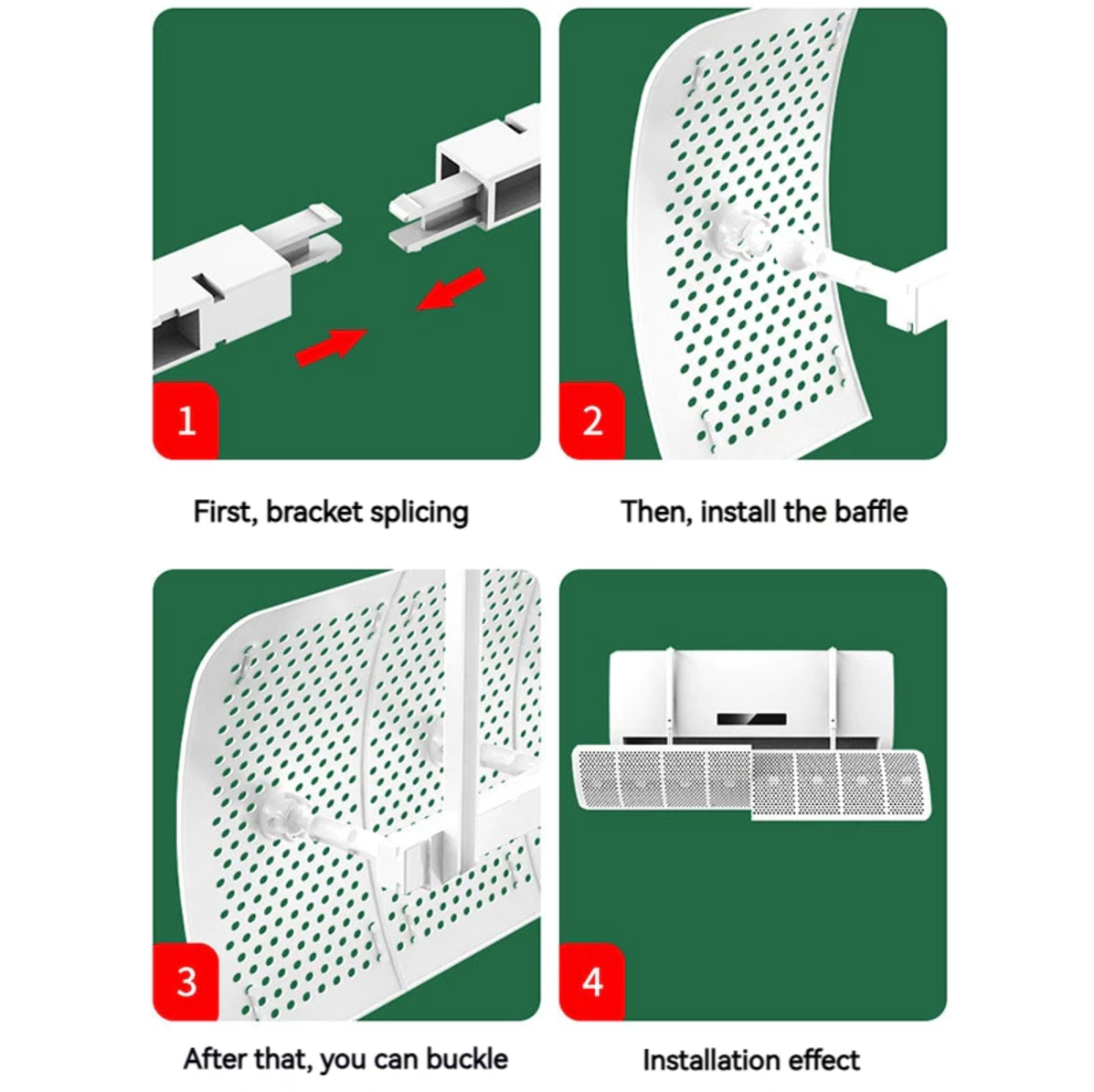 1

First, bracket splicing

2

Then, install the baffle

3

After that, you can buckle

4

Installation effect