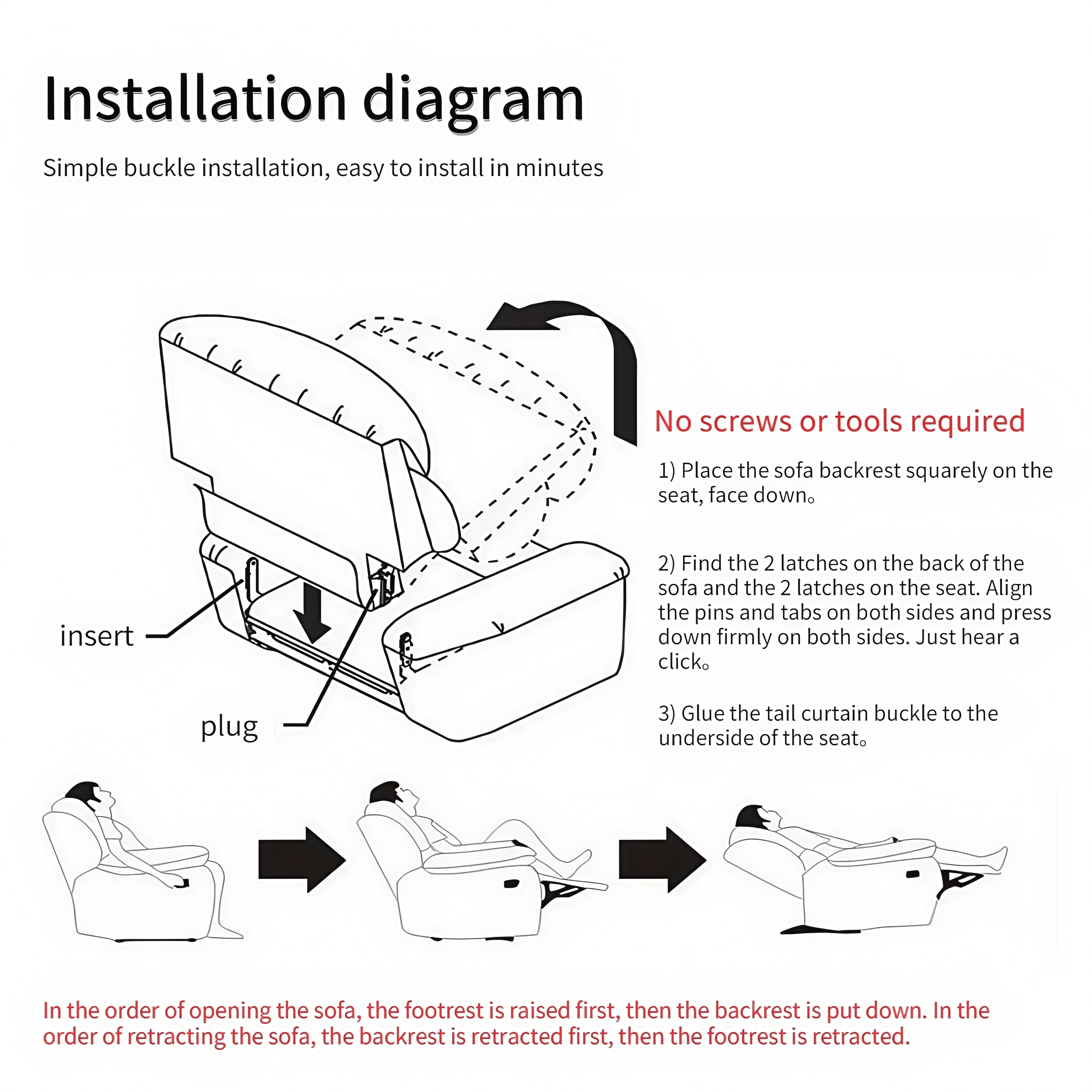 Installation diagram

Simple buckle installation, easy to install in minutes

insert

plug

No screws or tools required

1) Place the sofa backrest squarely on the seat, face down。

2) Find the 2 latches on the back of the sofa and the 2 latches on the seat. Align the pins and tabs on both sides and press down firmly on both sides. Just hear a click。

3) Glue the tail curtain buckle to the underside of the seat。

In the order of opening the sofa, the footrest is raised first, then the backrest is put down. In the order of retracting the sofa, the backrest is retracted first, then the footrest is retracted.