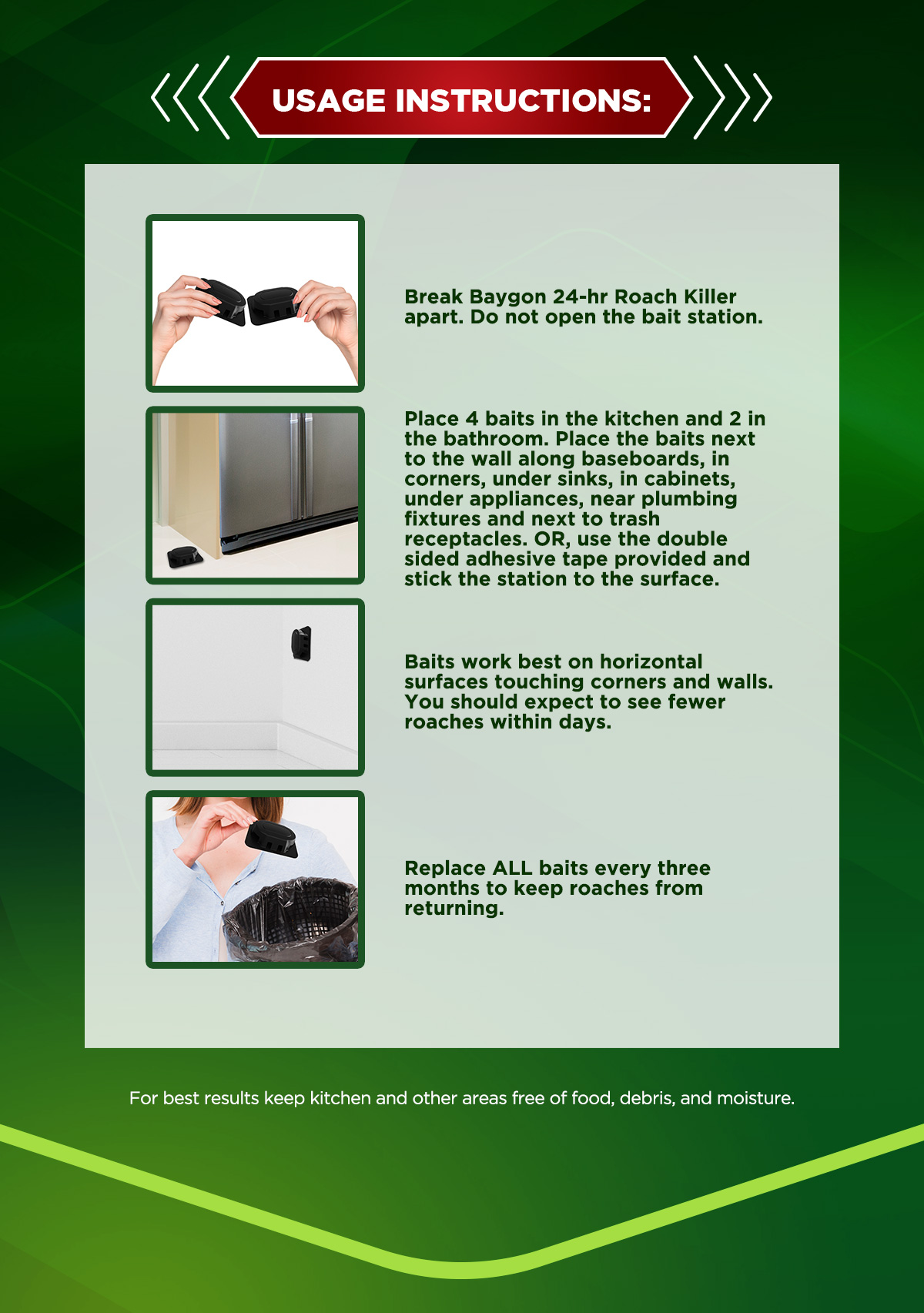 USAGE INSTRUCTIONS:

Break Baygon 24-hr Roach Killer apart. Do not open the bait station.

Place 4 baits in the kitchen and 2 in the bathroom. Place the baits next to the wall along baseboards, in corners, under sinks, in cabinets, under appliances, near plumbing fixtures and next to trash receptacles. OR, use the double sided adhesive tape provided and stick the station to the surface.

Baits work best on horizontal surfaces touching corners and walls. You should expect to see fewer roaches within days.

Replace ALL baits every three months to keep roaches from returning.

For best results keep kitchen and other areas free of food, debris, and moisture.