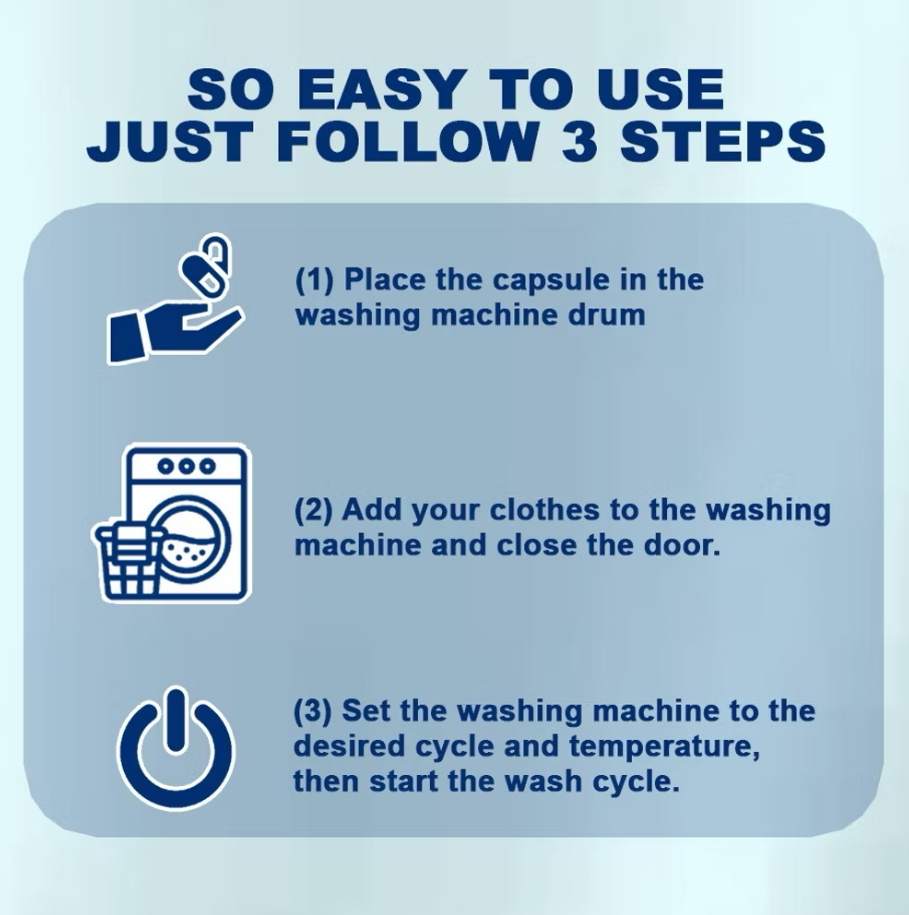 SO EASY TO USE
JUST FOLLOW 3 STEPS

(1) Place the capsule in the washing machine drum

(2) Add your clothes to the washing machine and close the door.

(3) Set the washing machine to the desired cycle and temperature, then start the wash cycle.