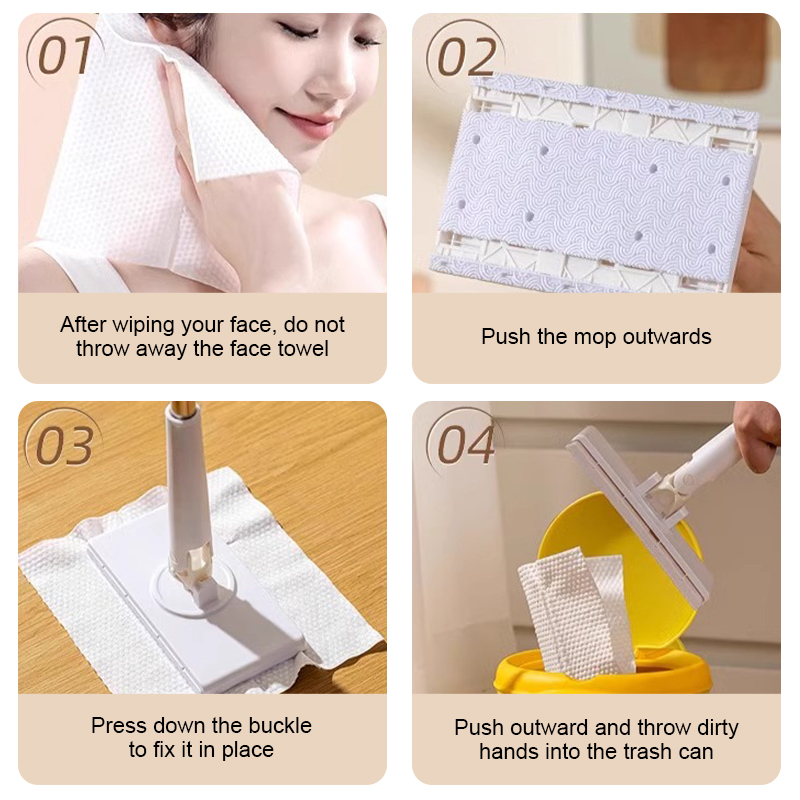 01

After wiping your face, do not throw away the face towel

02

Push the mop outwards

03

Press down the buckle to fix it in place

04

Push outward and throw dirty hands into the trash can