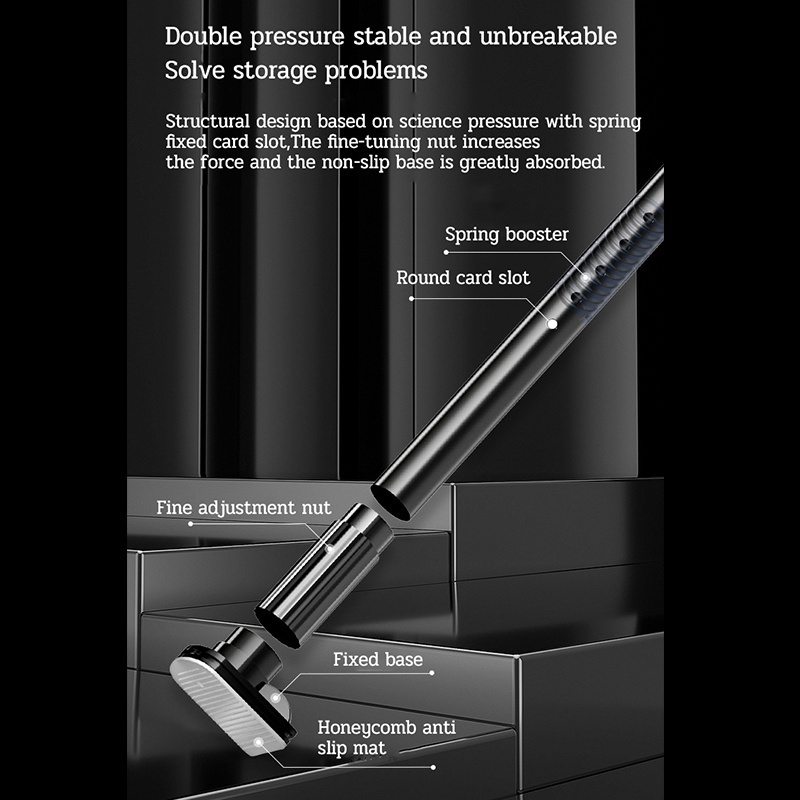 Double pressure stable and unbreakable
Solve storage problems

Structural design based on science pressure with spring fixed card slot,The fine-tuning nut increases the force and the non-slip base is greatly absorbed.

Spring booster

Round card slot

Fine adjustment nut

Fixed base

Honeycomb anti slip mat