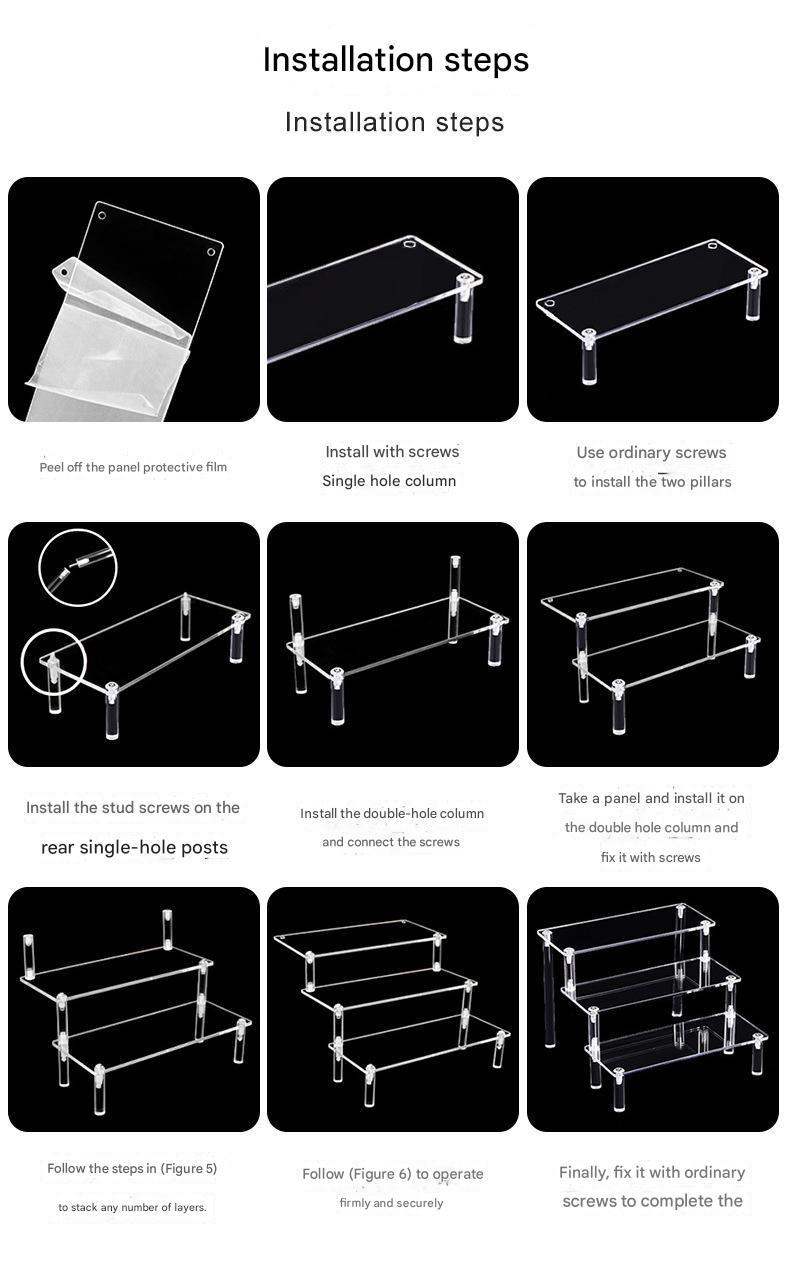 Installation steps

Installation steps

Peel off the panel protective film

Install with screws
Single hole column

Use ordinary screws
to install the two pillars

Install the stud screws on the
rear single-hole posts

Install the double-hole column
and connect the screws

Take a panel and install it on
the double hole column and
fix it with screws

Follow the steps in (Figure 5)
to stack any number of layers.

Follow (Figure 6) to operate
firmly and securely

Finally, fix it with ordinary
screws to complete the