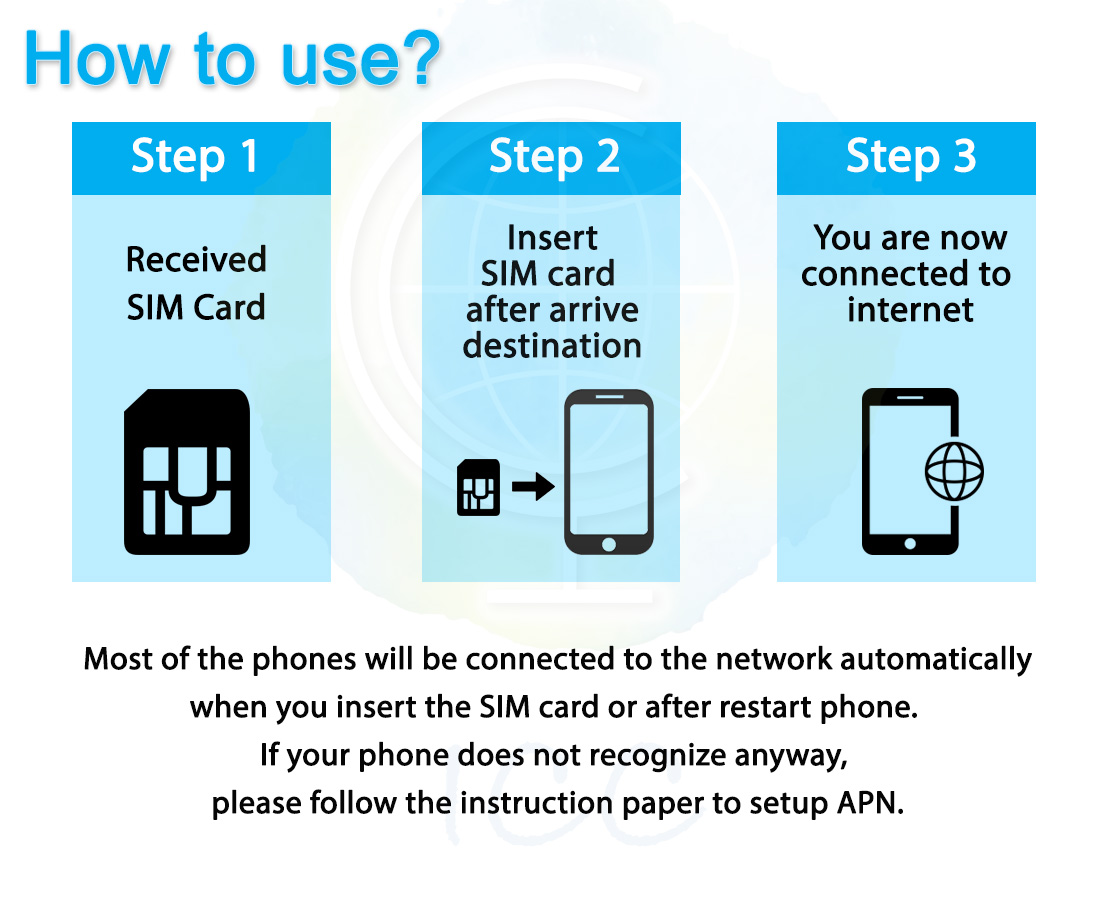 How to use?

Step 1

Received SIM Card

Step 2

Insert SIM card after arrive destination

Step 3

You are now connected to internet

Most of the phones will be connected to the network automatically when you insert the SIM card or after restart phone.
If your phone does not recognize anyway,
please follow the instruction paper to setup APN.