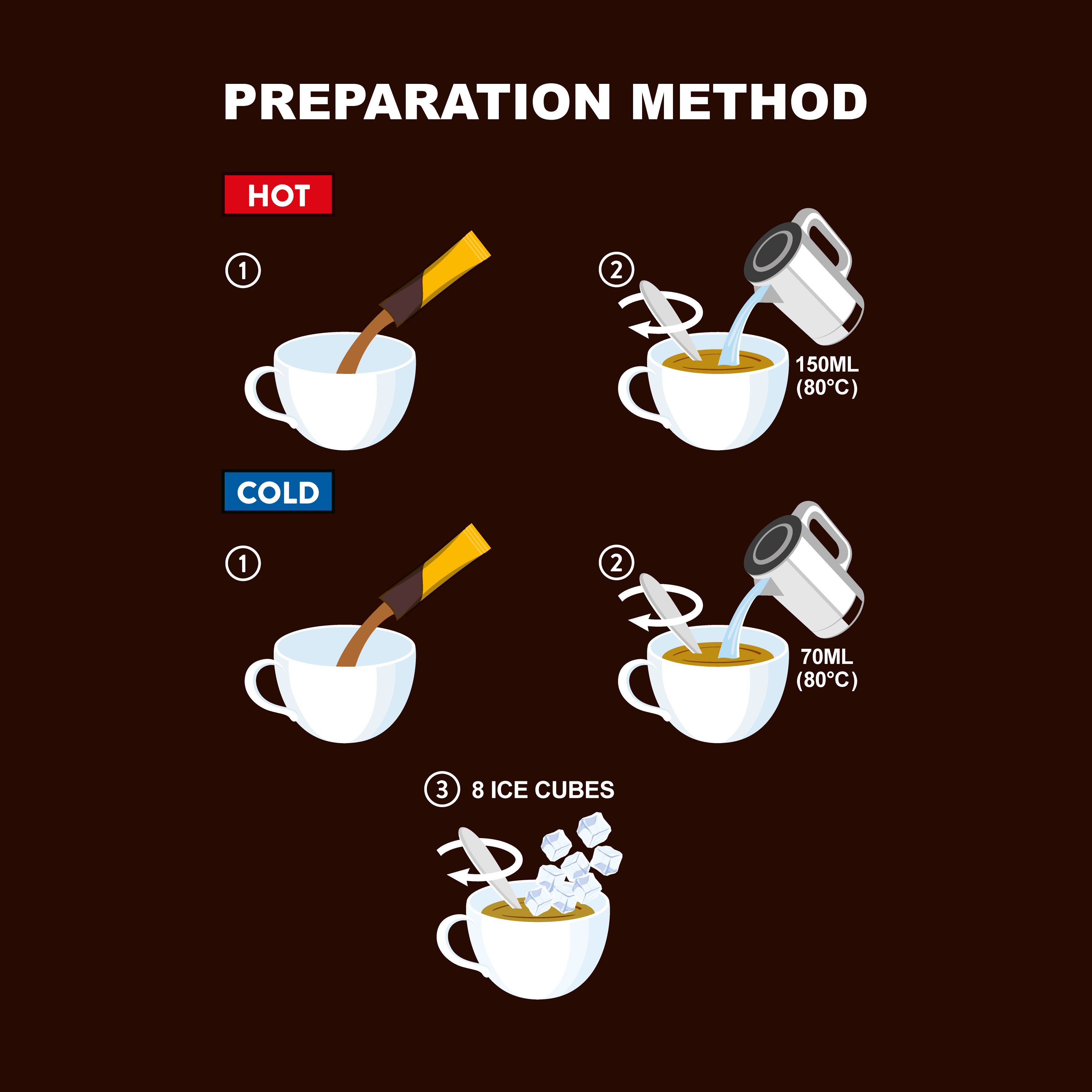 PREPARATION METHOD

HOT

1

2

150ML
(80°C)

COLD

1

2

70ML
(80°C)

3 8 ICE CUBES