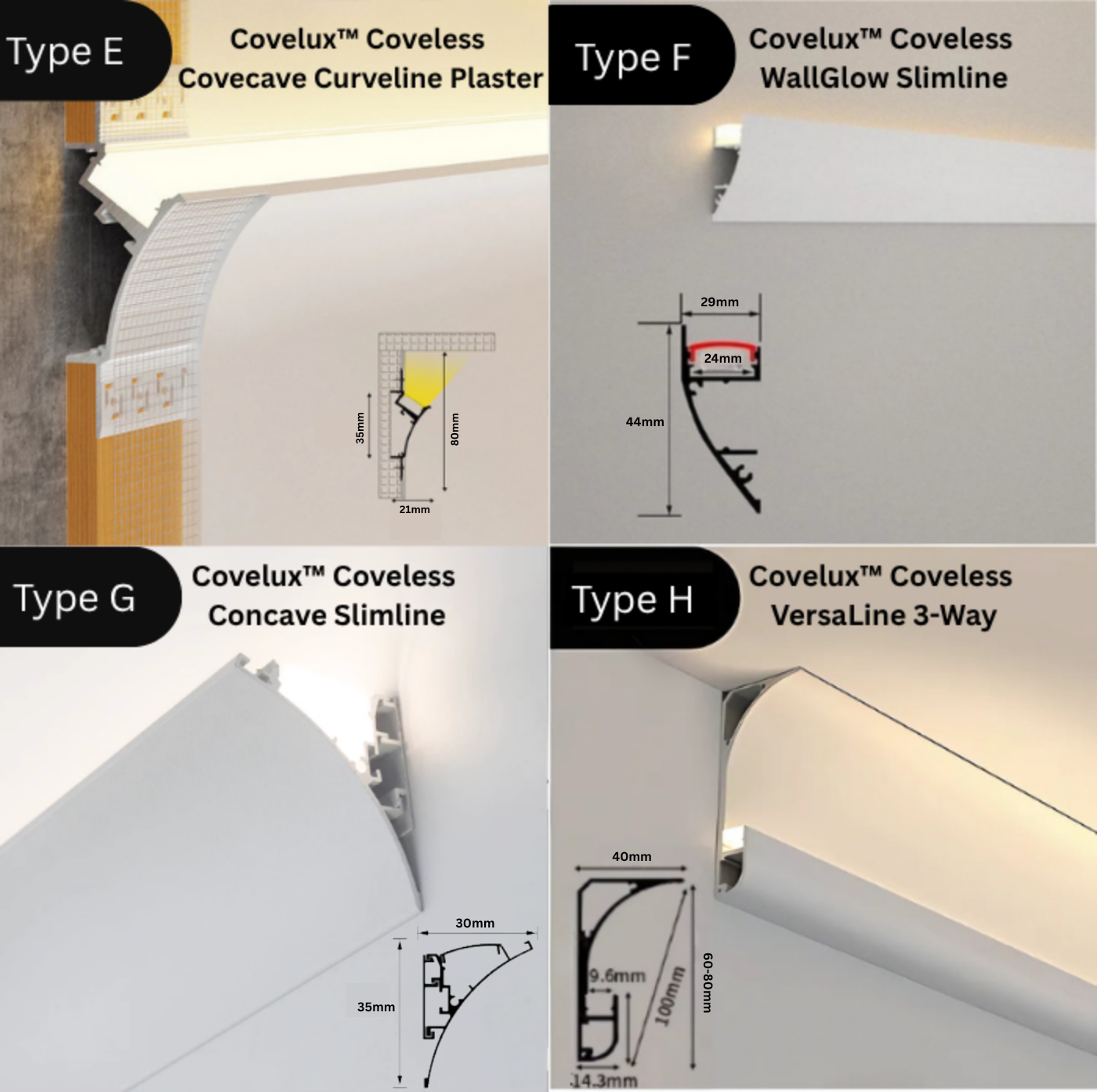 Type E

Covelux™ Coveless Covecave Curveline Plaster

35mm

80mm

21mm

Type F

Covelux™ Coveless WallGlow Slimline

29mm

24mm

44mm

Type G

Covelux™ Coveless Concave Slimline

30mm

35mm

Type H

Covelux™ Coveless VersaLine 3-Way

40mm

9.6mm

100mm

60-80mm

14.3mm