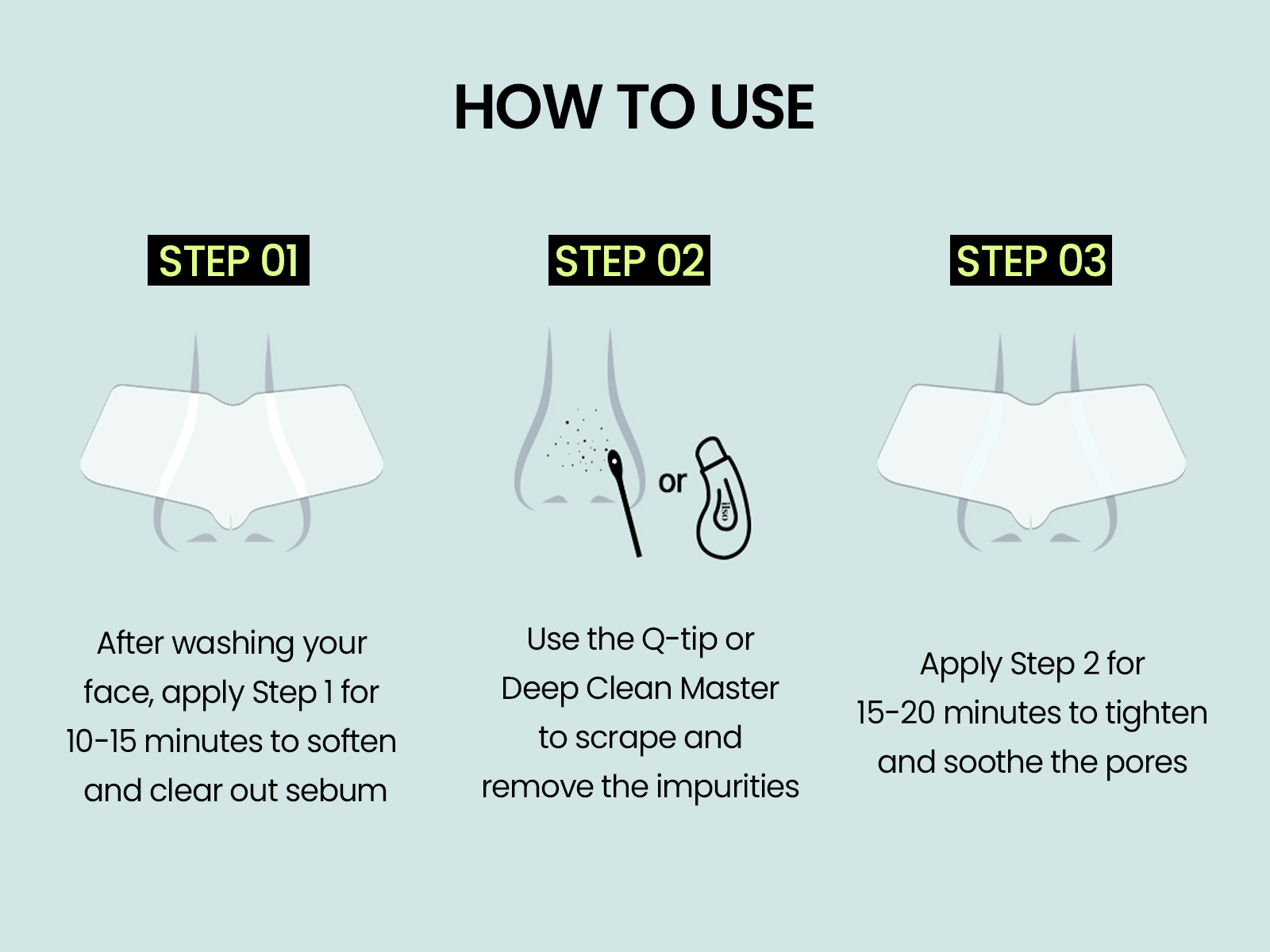 HOW TO USE

STEP 01

After washing your face, apply Step 1 for 10-15 minutes to soften and clear out sebum

STEP 02

or

ilso

Use the Q-tip or Deep Clean Master to scrape and remove the impurities

STEP 03

Apply Step 2 for 15-20 minutes to tighten and soothe the pores