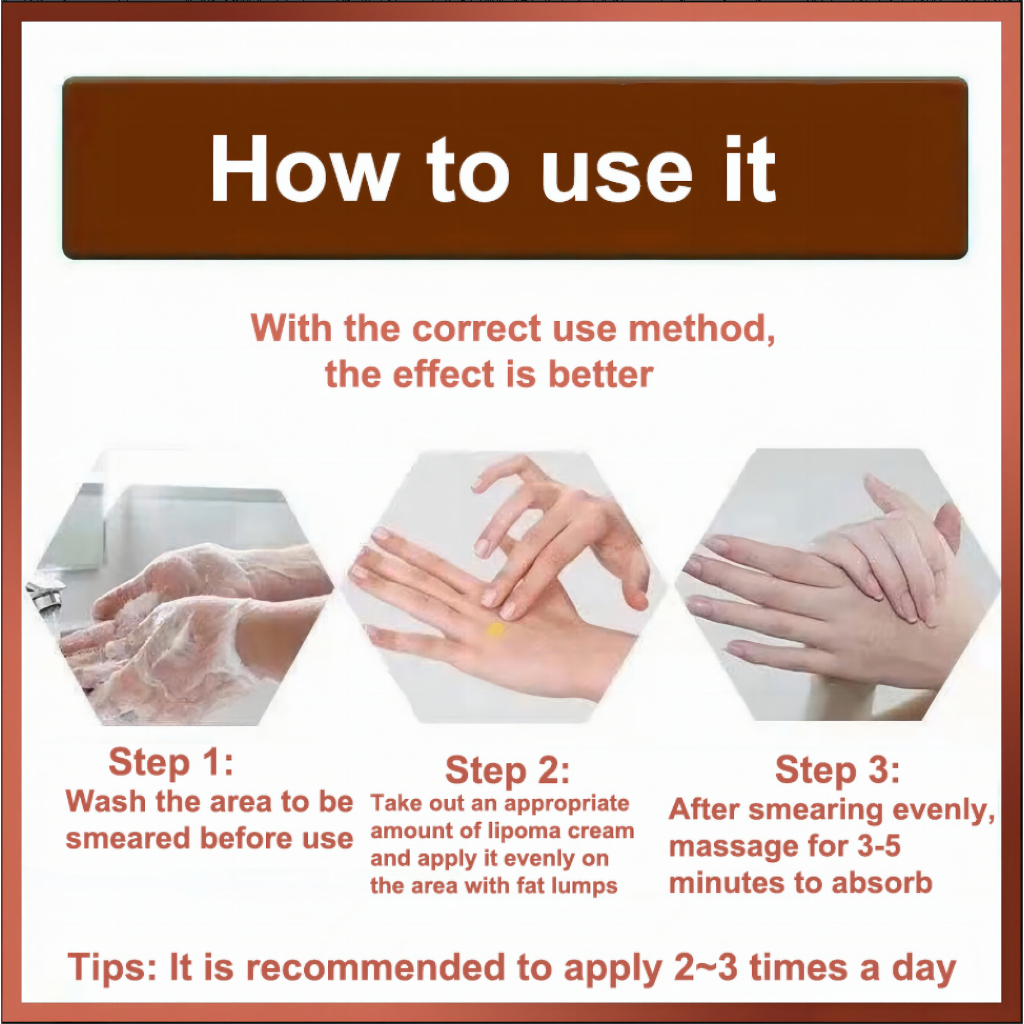 How to use it

With the correct use method, the effect is better

Step 1:
Wash the area to be smeared before use

Step 2:
Take out an appropriate amount of lipoma cream and apply it evenly on the area with fat lumps

Step 3:
After smearing evenly, massage for 3-5 minutes to absorb

Tips: It is recommended to apply 2~3 times a day