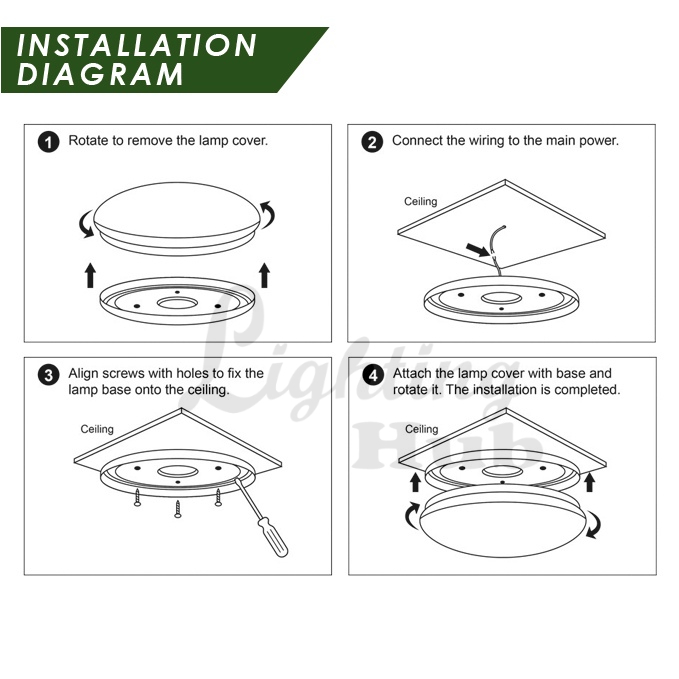 INSTALLATION DIAGRAM

1 Rotate to remove the lamp cover.

2 Connect the wiring to the main power.

Ceiling

3 Align screws with holes to fix the lamp base onto the ceiling.

Ceiling

4 Attach the lamp cover with base and rotate it. The installation is completed.

Ceiling

Lighting Hub