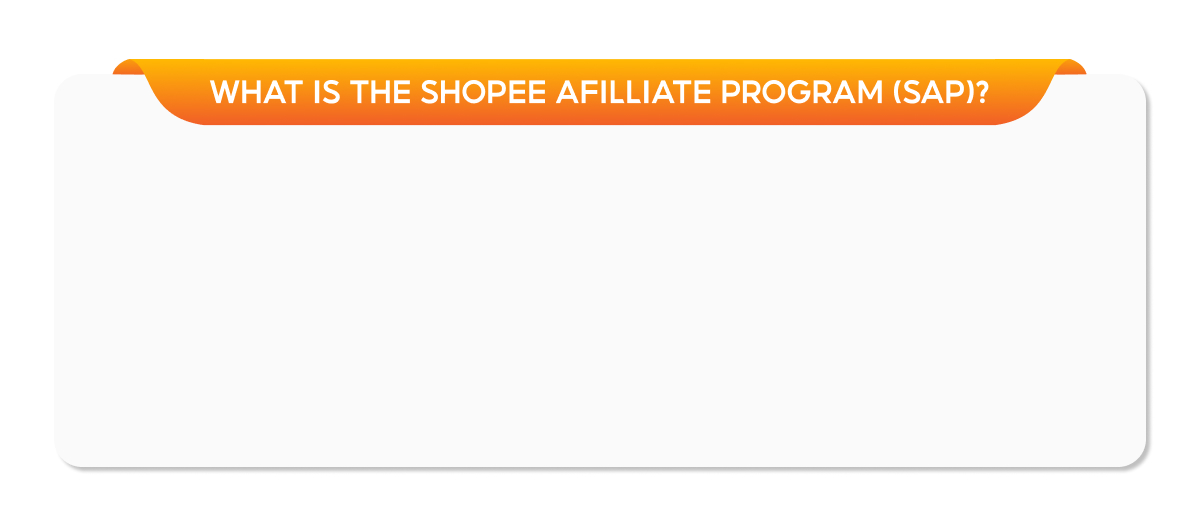 WHAT IS THE SHOPEE AFILLIATE PROGRAM (SAP)?