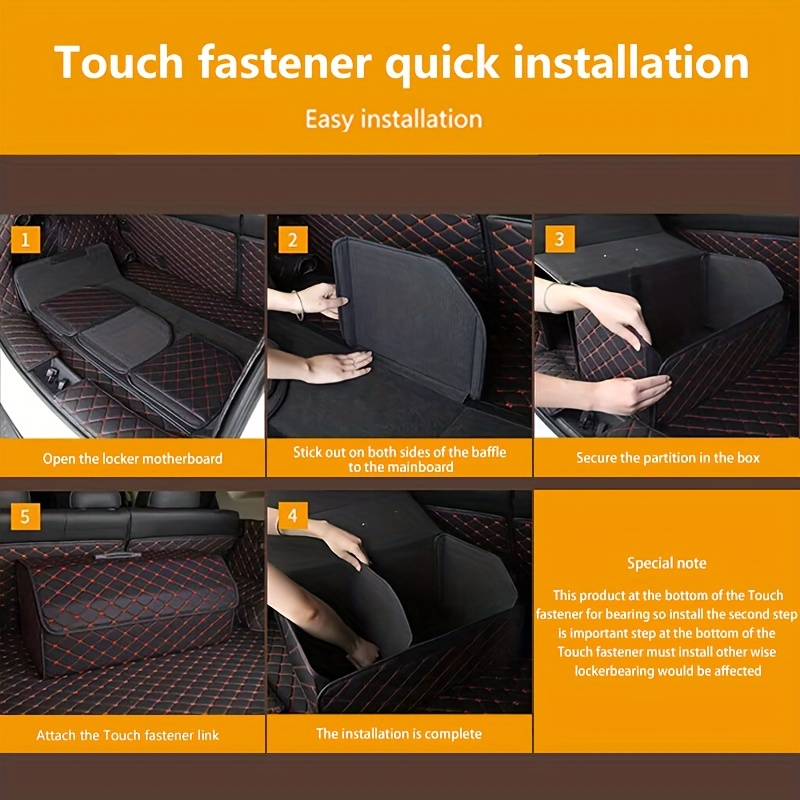 Touch fastener quick installation

Easy installation

1

Open the locker motherboard

2

Stick out on both sides of the baffle to the mainboard

3

Secure the partition in the box

5

Attach the Touch fastener link

4

The installation is complete

Special note

This product at the bottom of the Touch fastener for bearing so install the second step is important step at the bottom of the Touch fastener must install other wise lockerbearing would be affected