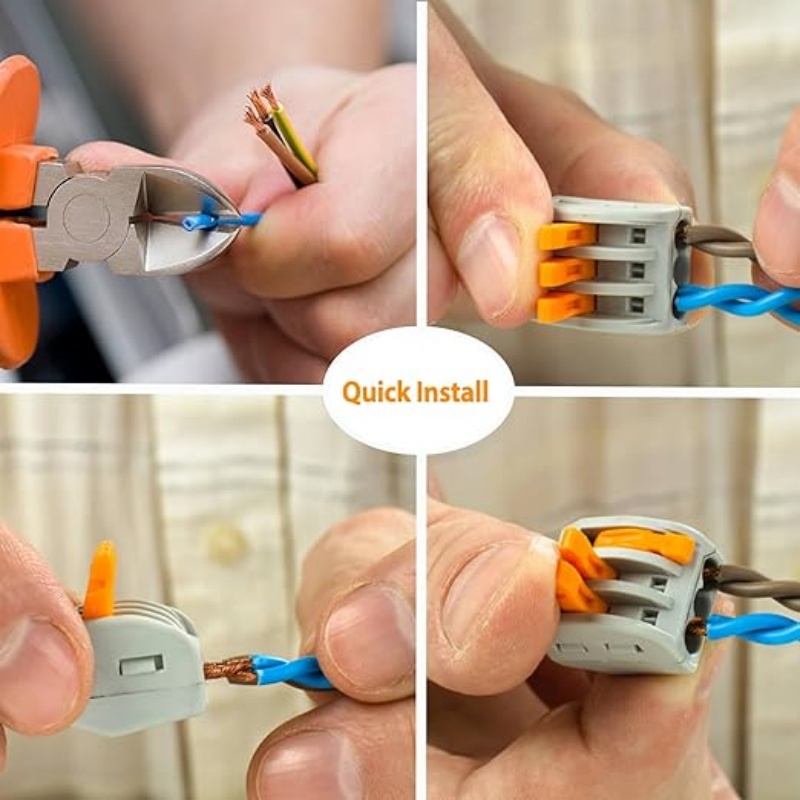 Quick Install