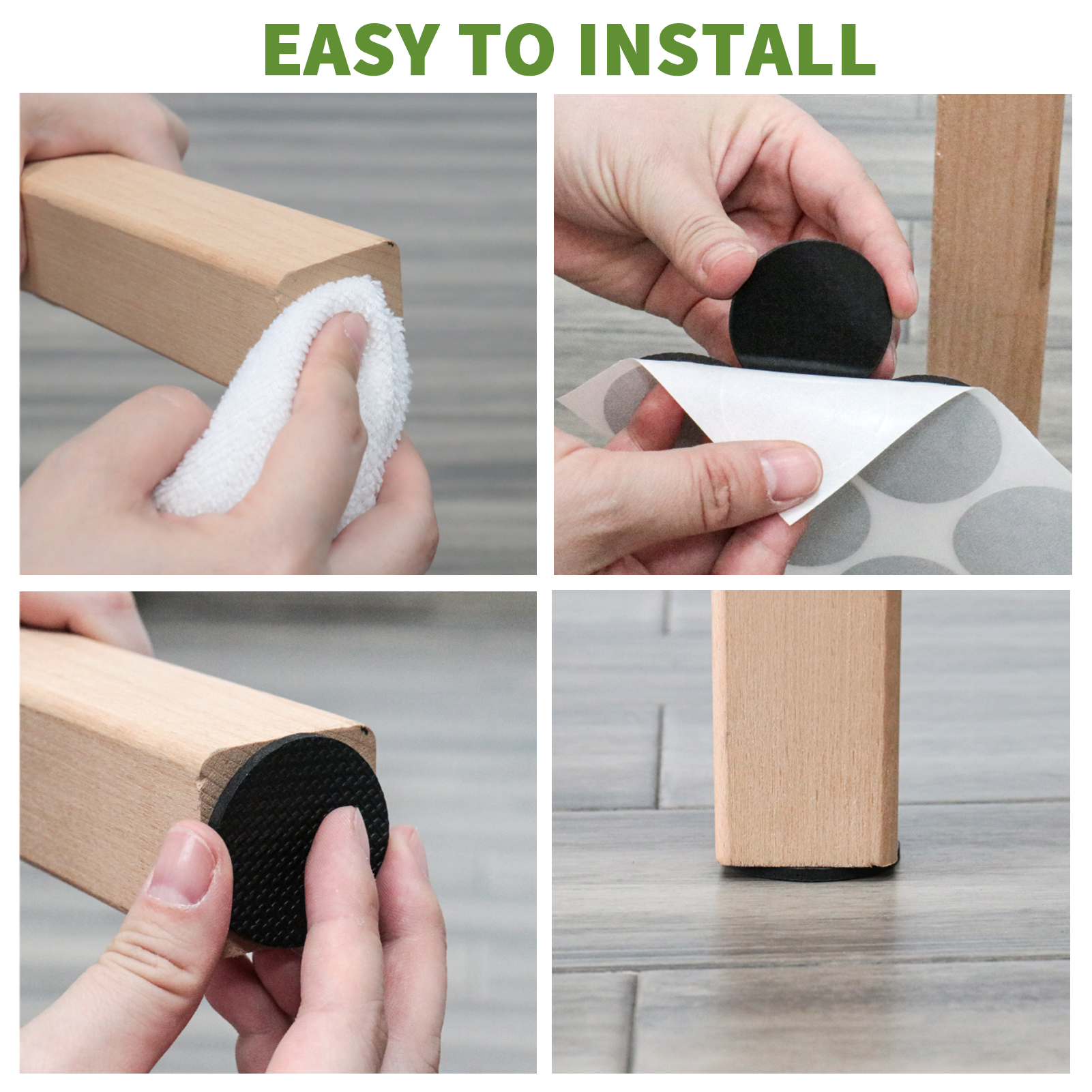 EASY TO INSTALL