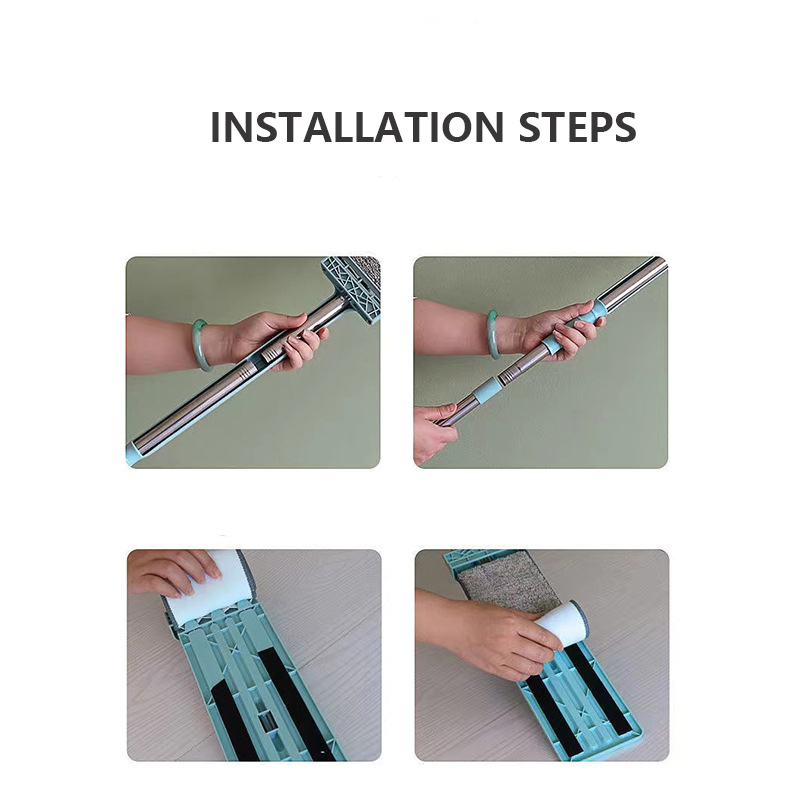 INSTALLATION STEPS