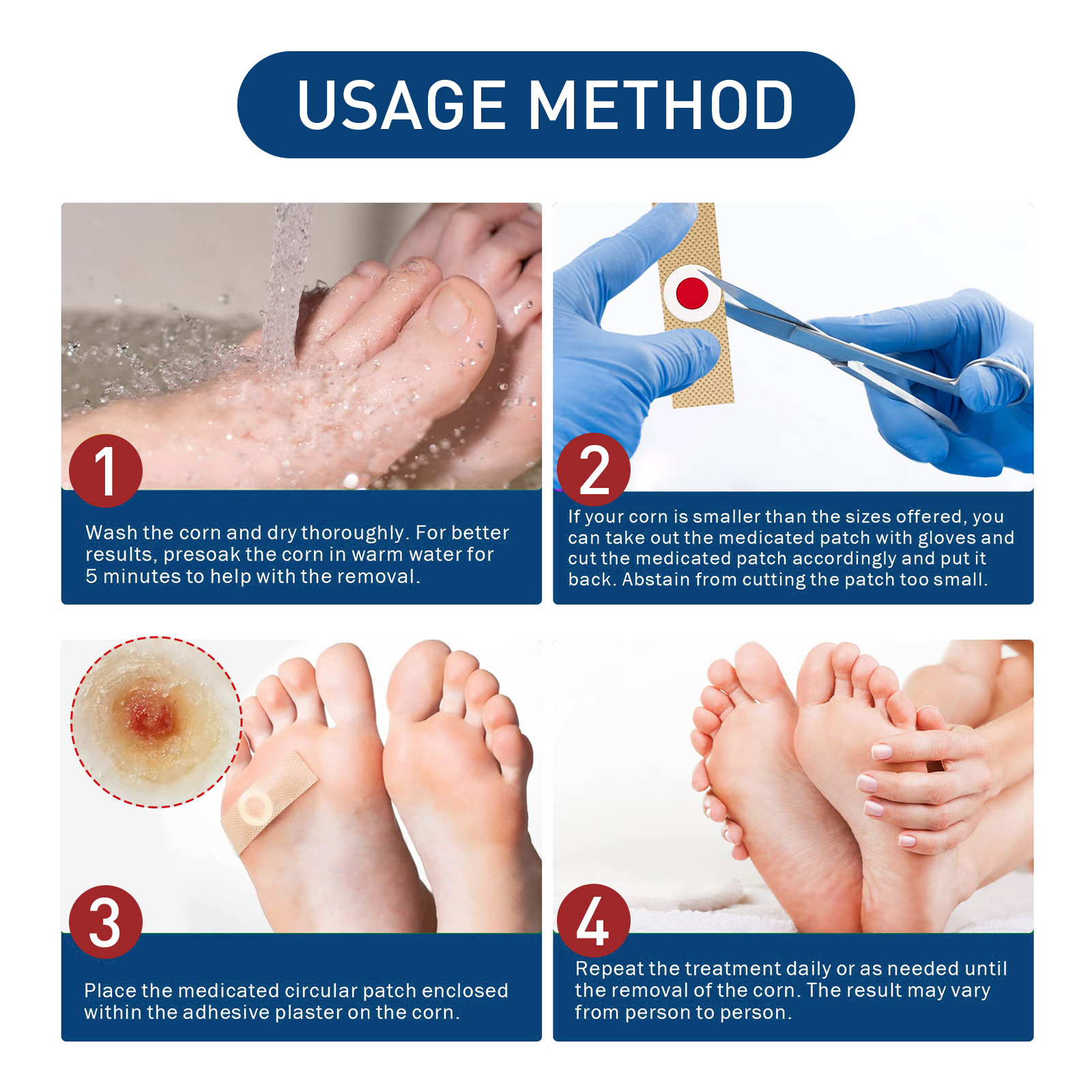 USAGE METHOD

1

Wash the corn and dry thoroughly. For better results, presoak the corn in warm water for 5 minutes to help with the removal.

2

If your corn is smaller than the sizes offered, you can take out the medicated patch with gloves and cut the medicated patch accordingly and put it back. Abstain from cutting the patch too small.

3

Place the medicated circular patch enclosed within the adhesive plaster on the corn.

4

Repeat the treatment daily or as needed until the removal of the corn. The result may vary from person to person.