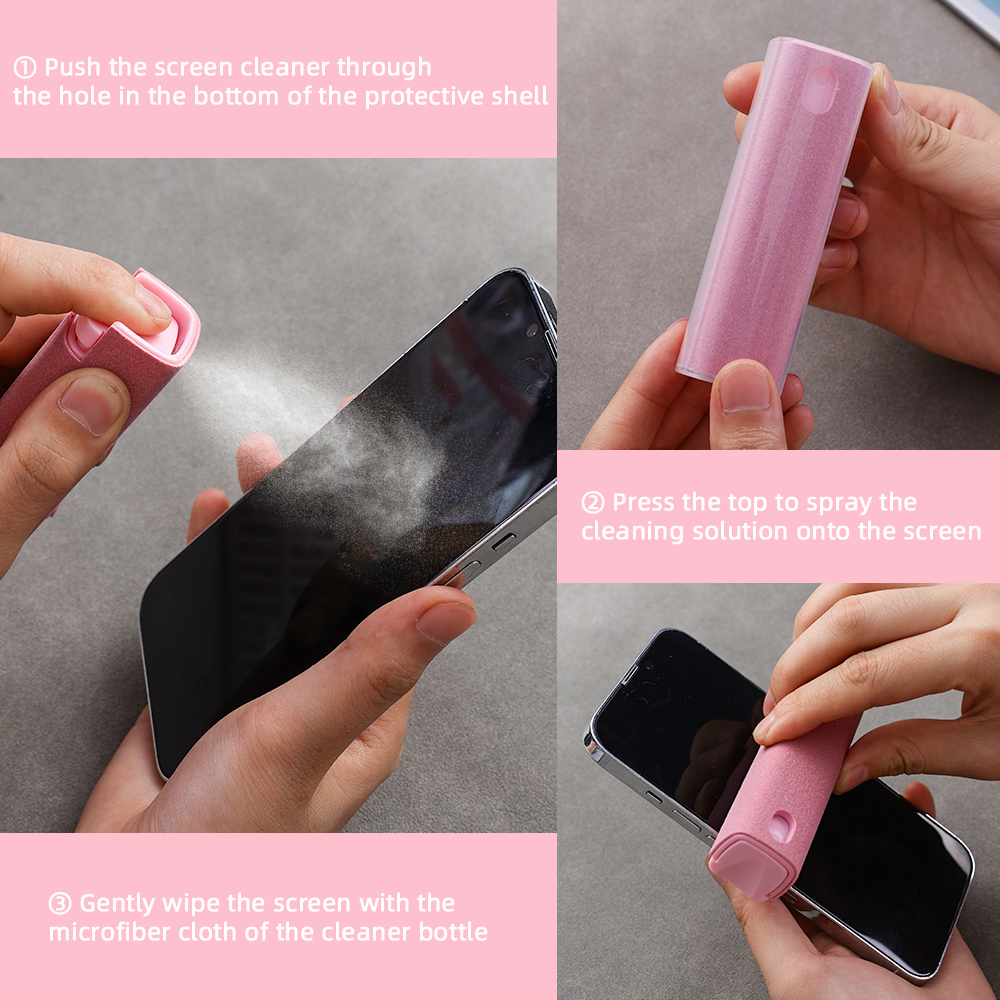 ① Push the screen cleaner through the hole in the bottom of the protective shell

② Press the top to spray the cleaning solution onto the screen

③ Gently wipe the screen with the microfiber cloth of the cleaner bottle