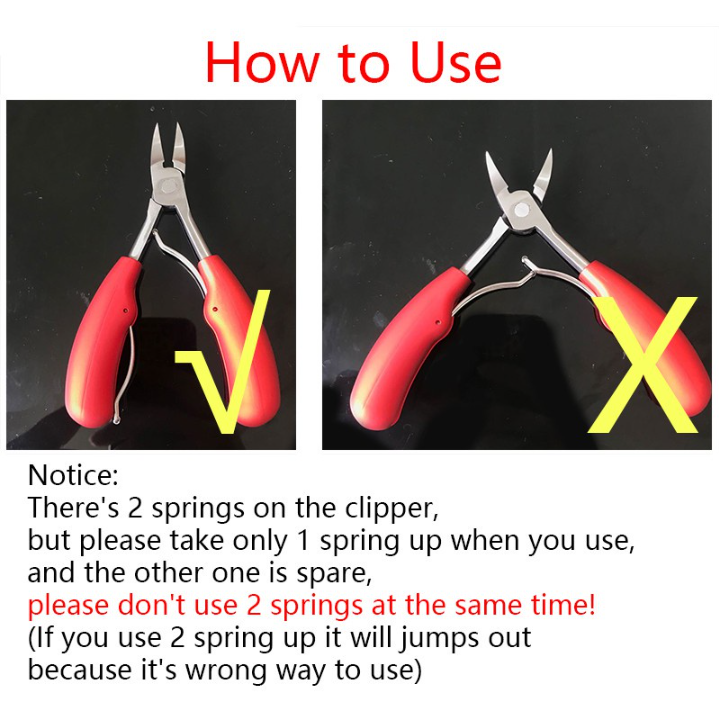 How to Use

√

X

Notice:
There's 2 springs on the clipper, but please take only 1 spring up when you use, and the other one is spare, please don't use 2 springs at the same time! (If you use 2 spring up it will jumps out because it's wrong way to use)