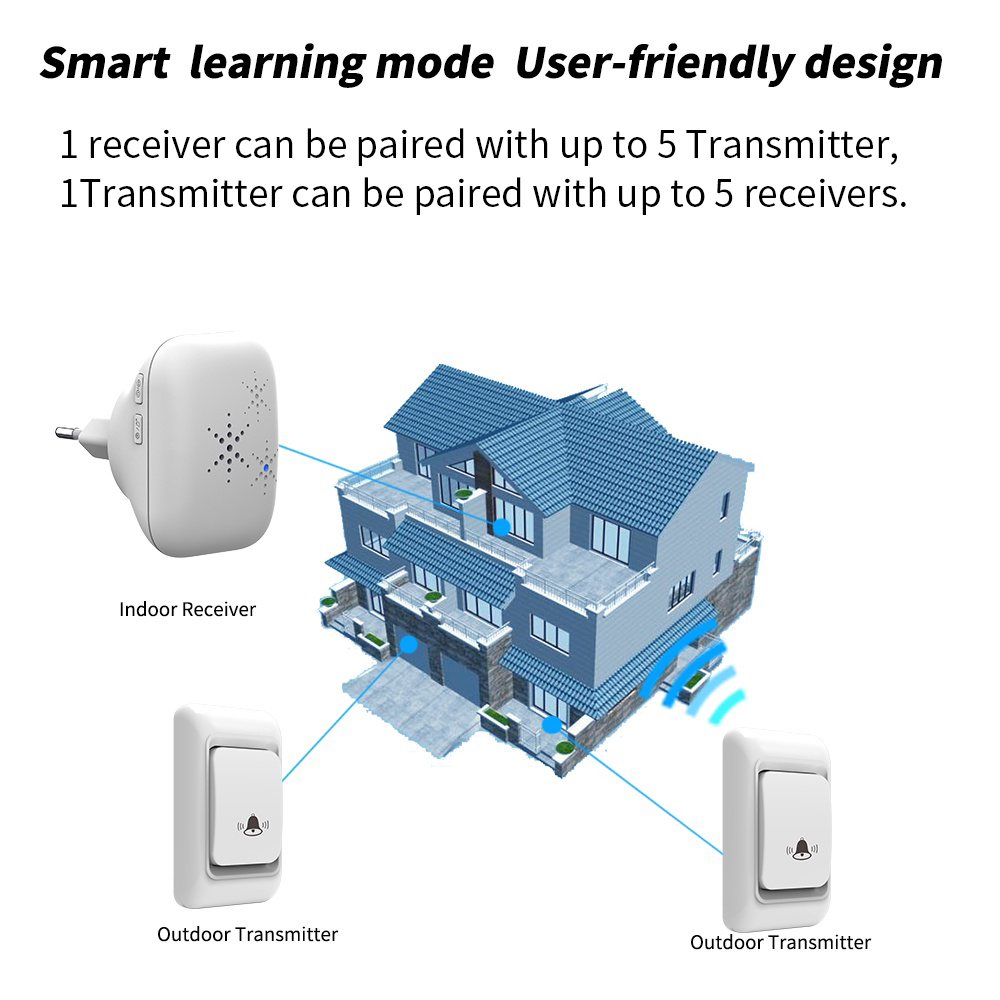 Smart learning mode User-friendly design

1 receiver can be paired with up to 5 Transmitter, 1Transmitter can be paired with up to 5 receivers.

Indoor Receiver

Outdoor Transmitter

Outdoor Transmitter