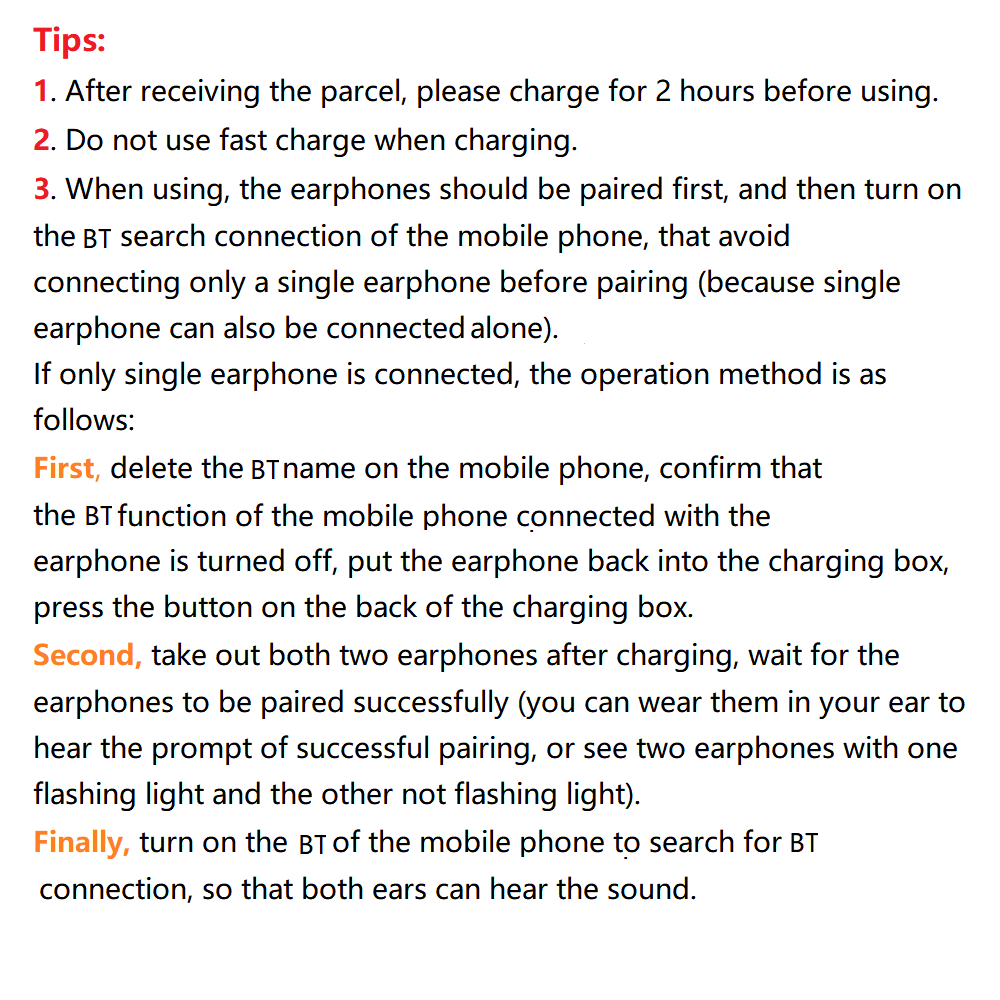 Tips:
1. After receiving the parcel, please charge for 2 hours before using.
2. Do not use fast charge when charging.
3. When using, the earphones should be paired first, and then turn on the BT search connection of the mobile phone, that avoid connecting only a single earphone before pairing (because single earphone can also be connected alone).
If only single earphone is connected, the operation method is as follows:
First, delete the BT name on the mobile phone, confirm that the BT function of the mobile phone connected with the earphone is turned off, put the earphone back into the charging box, press the button on the back of the charging box.
Second, take out both two earphones after charging, wait for the earphones to be paired successfully (you can wear them in your ear to hear the prompt of successful pairing, or see two earphones with one flashing light and the other not flashing light).
Finally, turn on the BT of the mobile phone to search for BT connection, so that both ears can hear the sound.