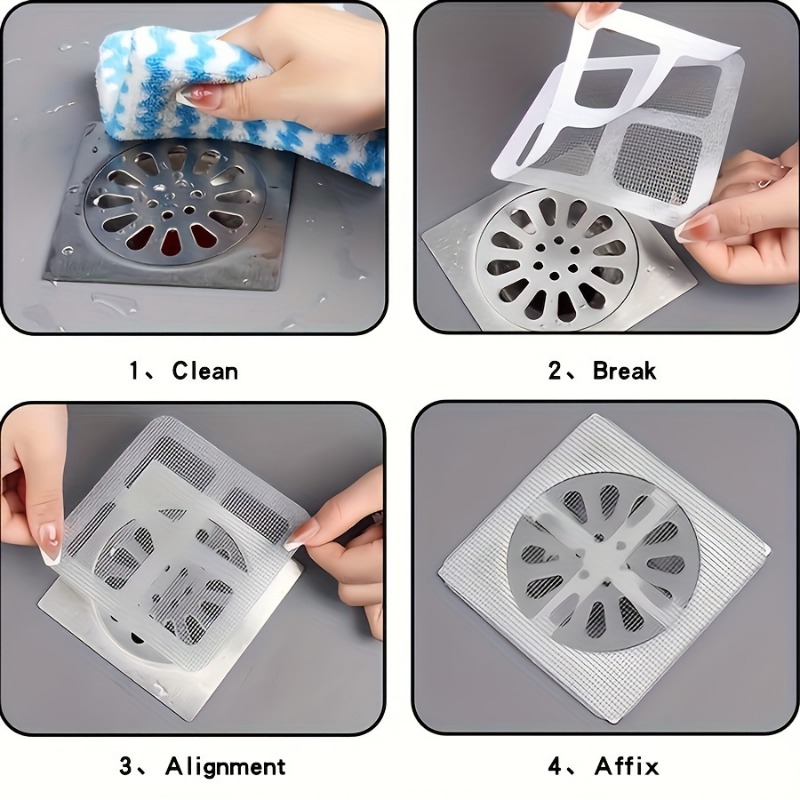 1、Clean

2、Break

3、Alignment

4、Affix