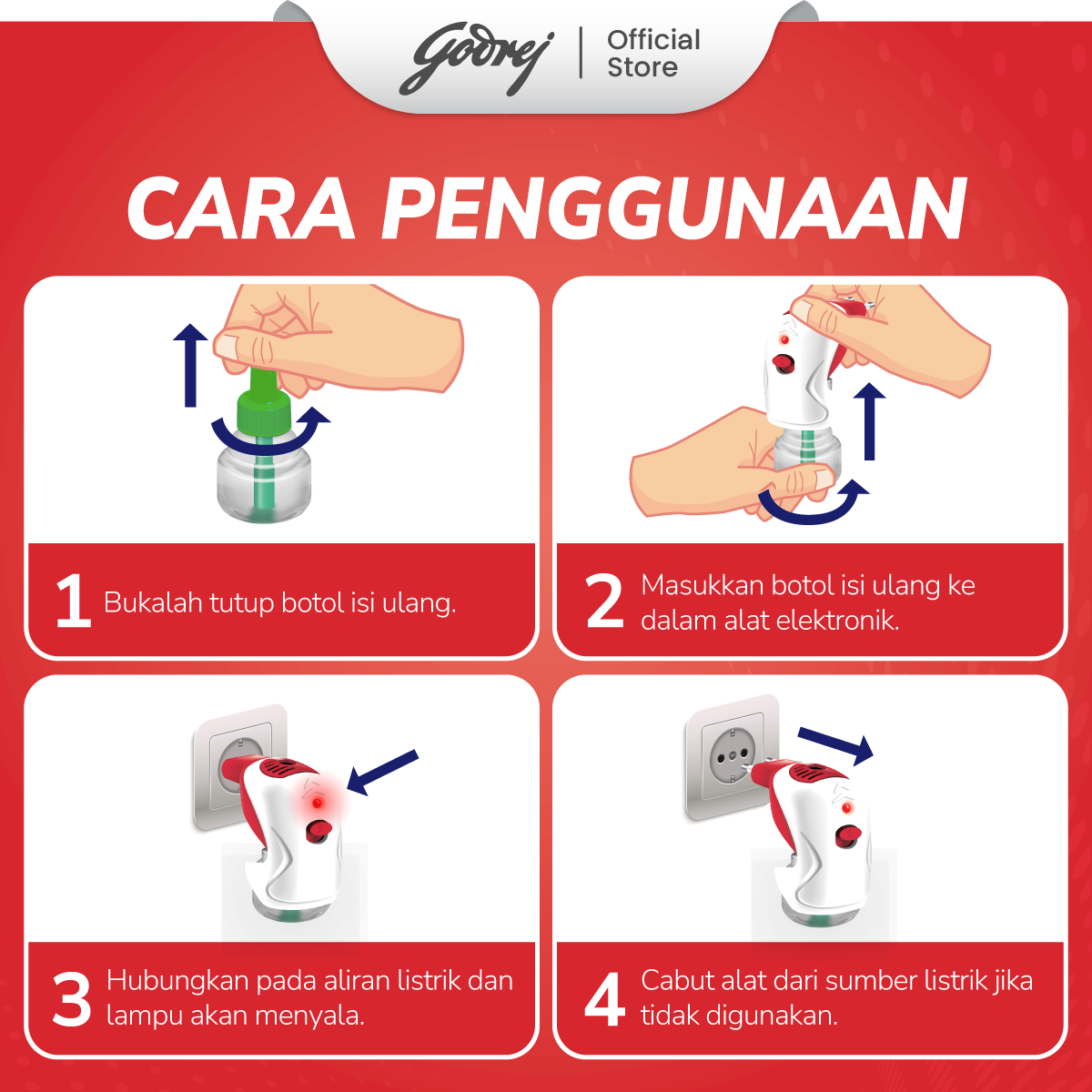 Godrej | Official Store

CARA PENGGUNAAN

1 Bukalah tutup botol isi ulang.

2 Masukkan botol isi ulang ke dalam alat elektronik.

3 Hubungkan pada aliran listrik dan lampu akan menyala.

4 Cabut alat dari sumber listrik jika tidak digunakan.