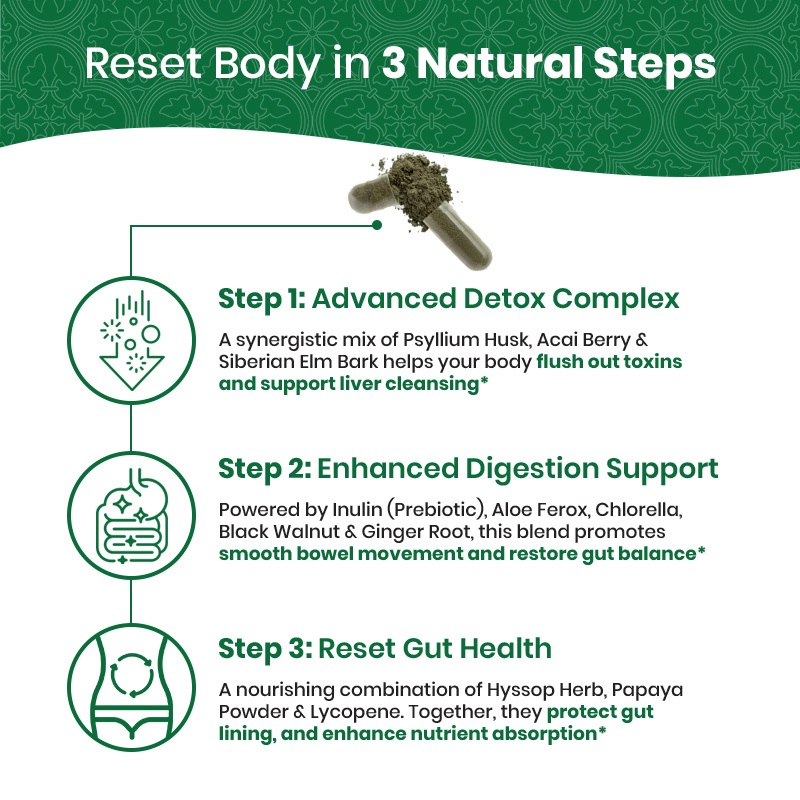 Reset Body in 3 Natural Steps

Step 1: Advanced Detox Complex

A synergistic mix of Psyllium Husk, Acai Berry & Siberian Elm Bark helps your body flush out toxins and support liver cleansing*

Step 2: Enhanced Digestion Support

Powered by Inulin (Prebiotic), Aloe Ferox, Chlorella, Black Walnut & Ginger Root, this blend promotes smooth bowel movement and restore gut balance*

Step 3: Reset Gut Health

A nourishing combination of Hyssop Herb, Papaya Powder & Lycopene. Together, they protect gut lining, and enhance nutrient absorption*