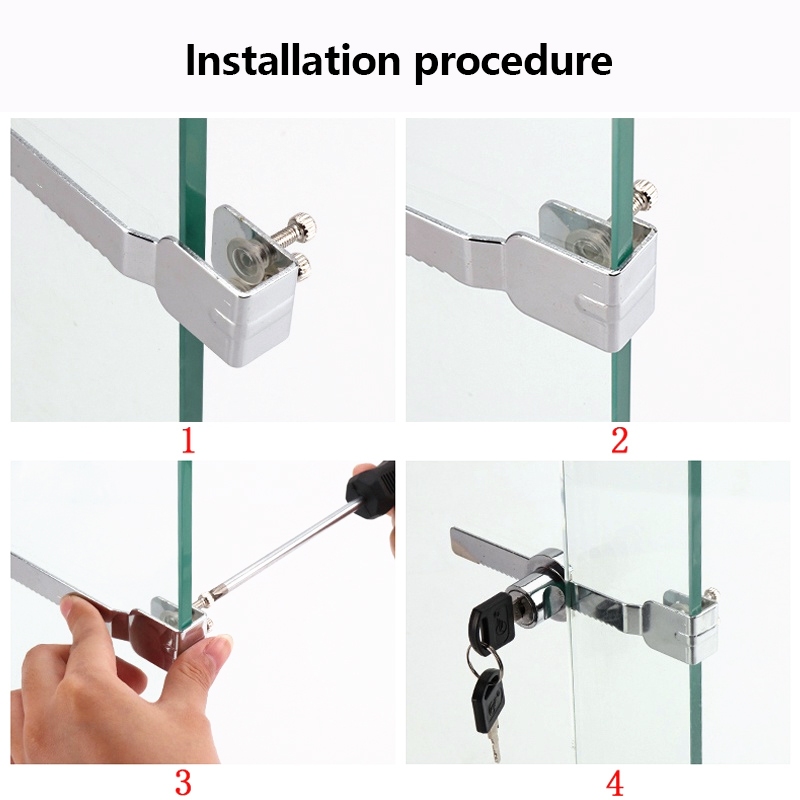 Installation procedure

1

2

3

4