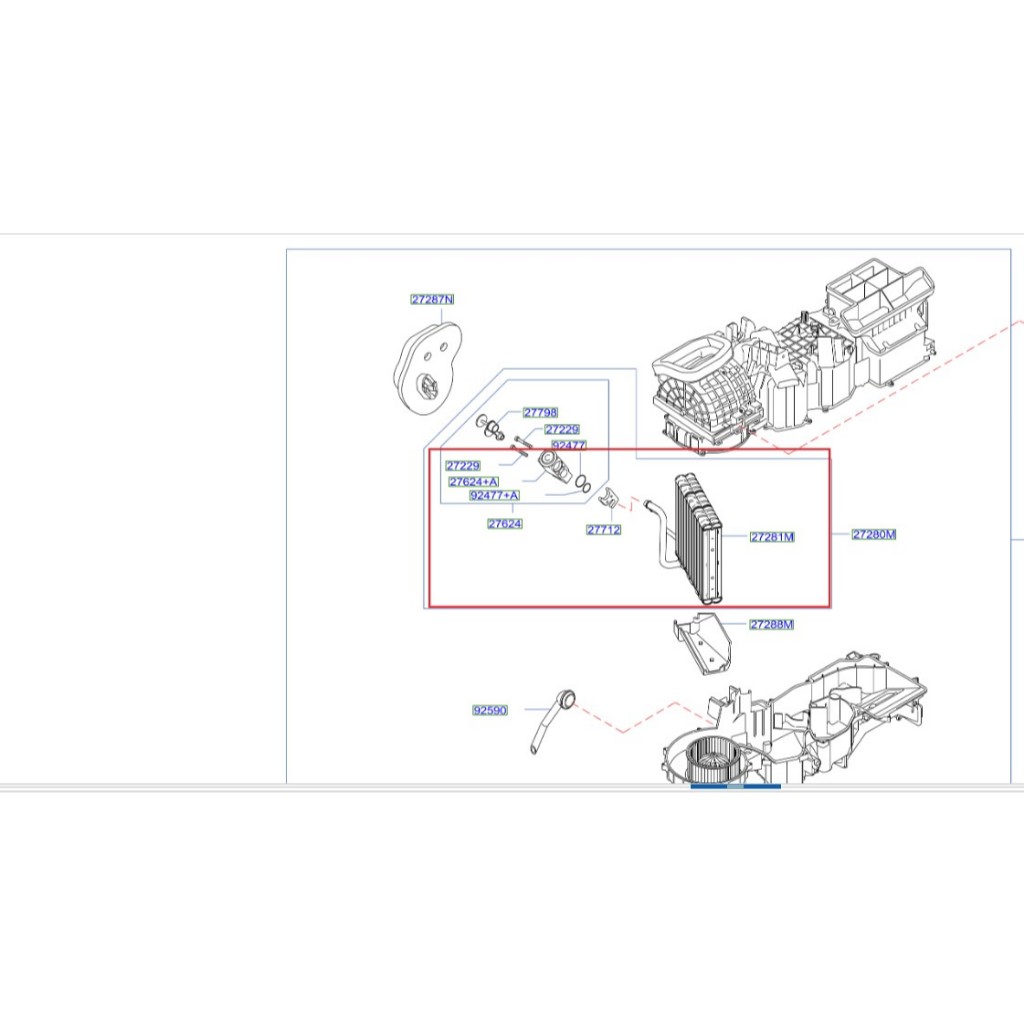 27287N

27798

27229

92477

27229

27624+A

92477+A

27624

27712

27281M

27280M

27288M

92590