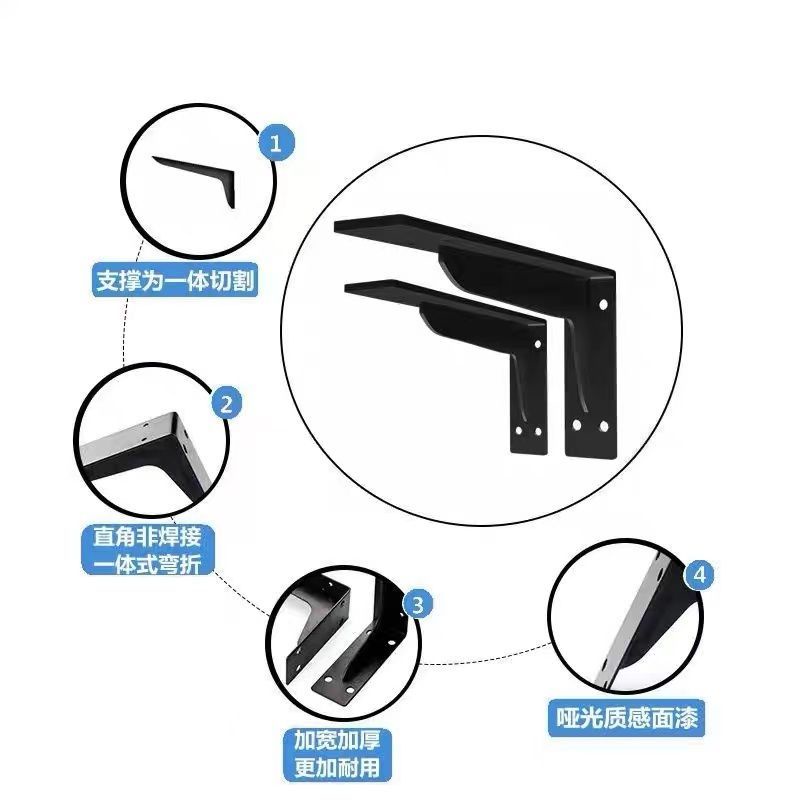 1
支撑为一体切割

2
直角非焊接
一体式弯折

3
加宽加厚
更加耐用

4
哑光质感面漆