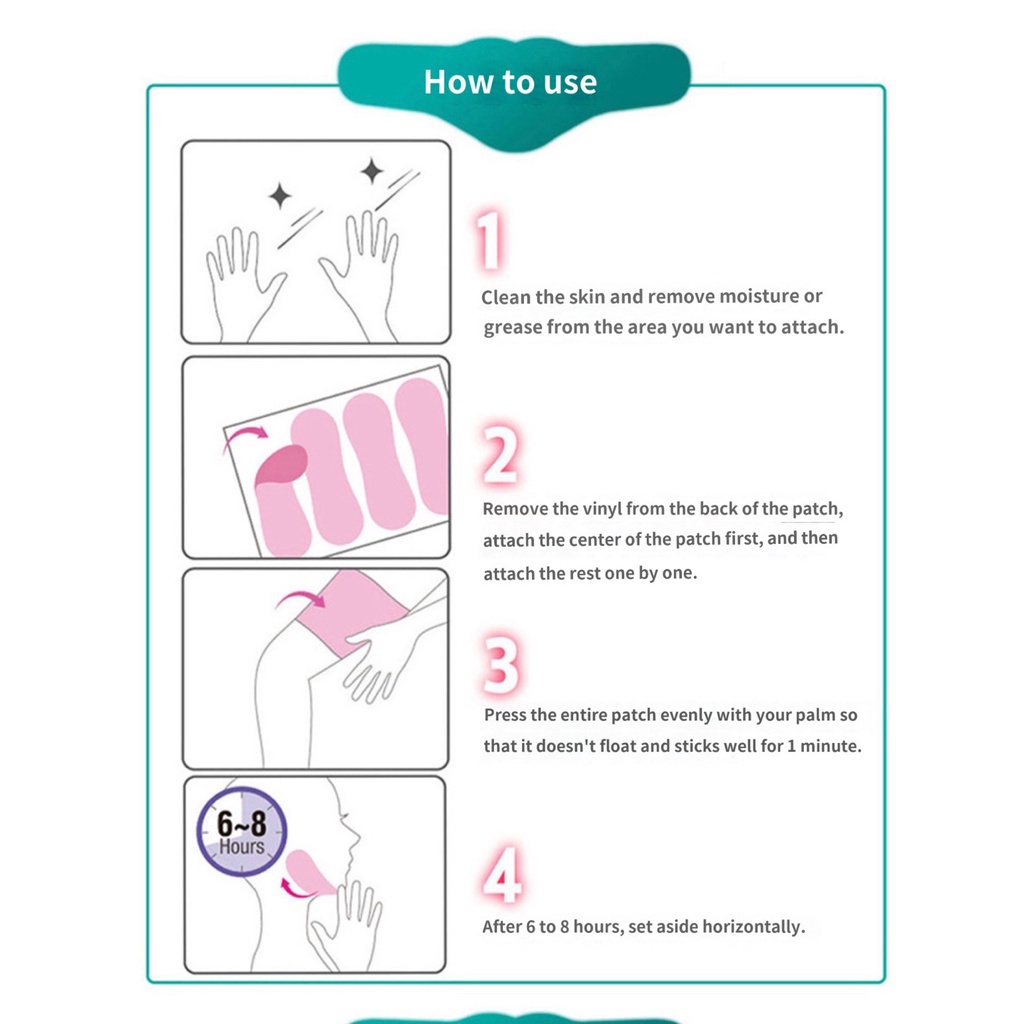 How to use

1

Clean the skin and remove moisture or grease from the area you want to attach.

2

Remove the vinyl from the back of the patch, attach the center of the patch first, and then attach the rest one by one.

3

Press the entire patch evenly with your palm so that it doesn't float and sticks well for 1 minute.

6~8 Hours

4

After 6 to 8 hours, set aside horizontally.