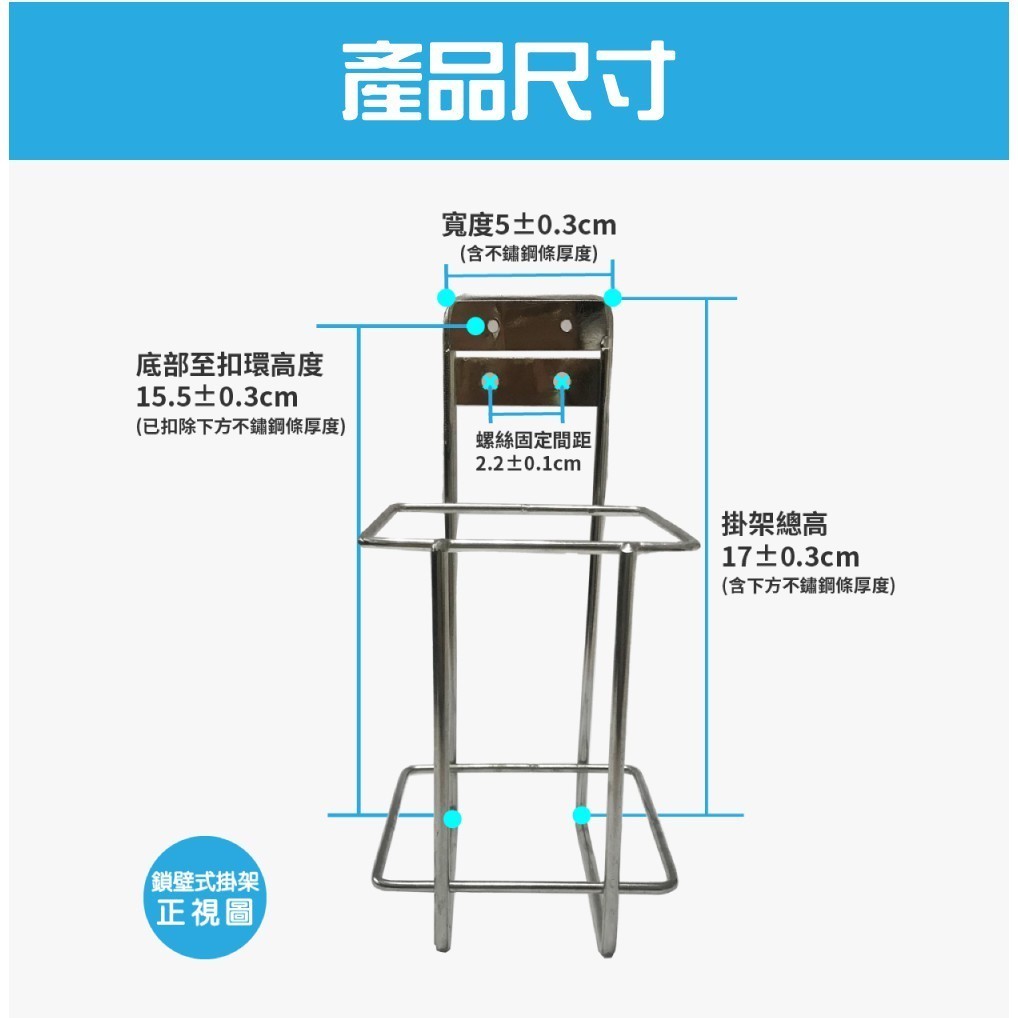 產品尺寸

寬度5±0.3cm
(含不鏽鋼條厚度)

底部至扣環高度
15.5±0.3cm
(已扣除下方不鏽鋼條厚度)

螺絲固定間距
2.2±0.1cm

掛架總高
17±0.3cm
(含下方不鏽鋼條厚度)

鎖壁式掛架
正視圖