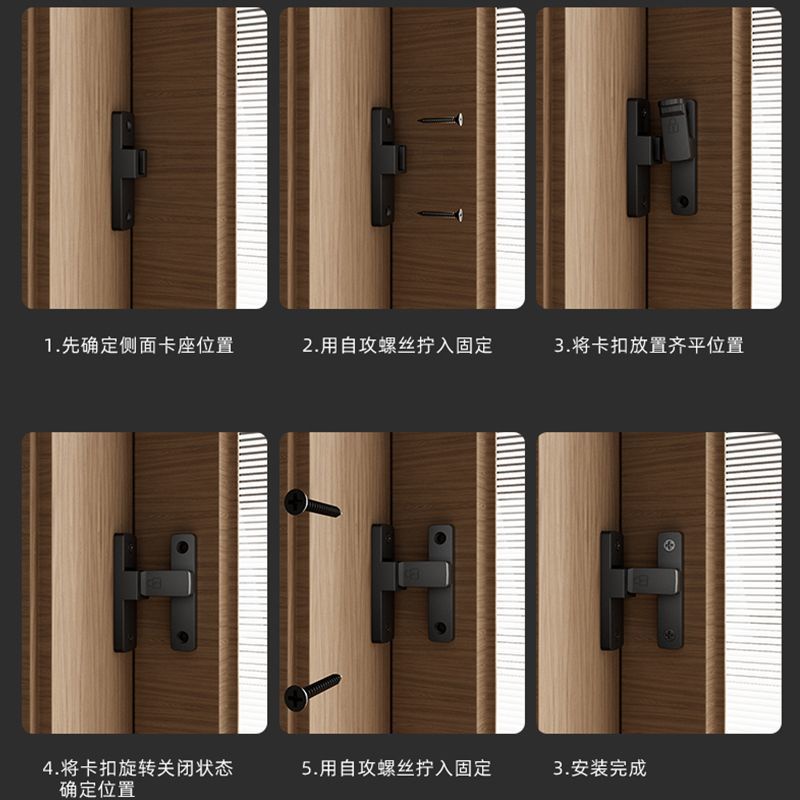 1.先确定侧面卡座位置

2.用自攻螺丝拧入固定

3.将卡扣放置齐平位置

4.将卡扣旋转关闭状态确定位置

5.用自攻螺丝拧入固定

3.安装完成