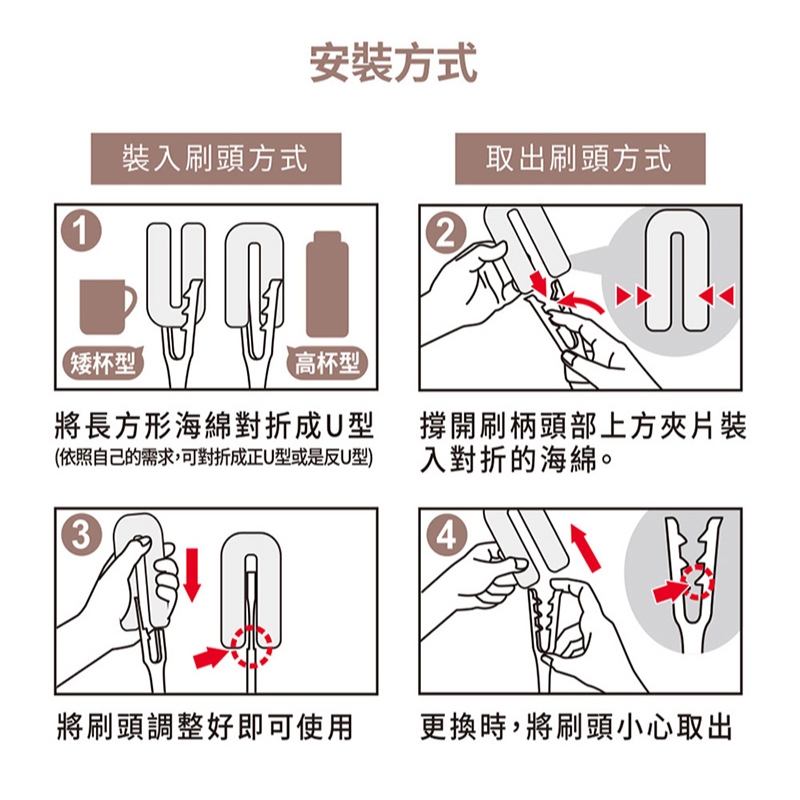 安裝方式

裝入刷頭方式

取出刷頭方式

1

矮杯型

高杯型

將長方形海綿對折成U型

(依照自己的需求,可對折成正U型或是反U型)

2

撐開刷柄頭部上方夾片裝入對折的海綿。

3

將刷頭調整好即可使用

4

更換時,將刷頭小心取出