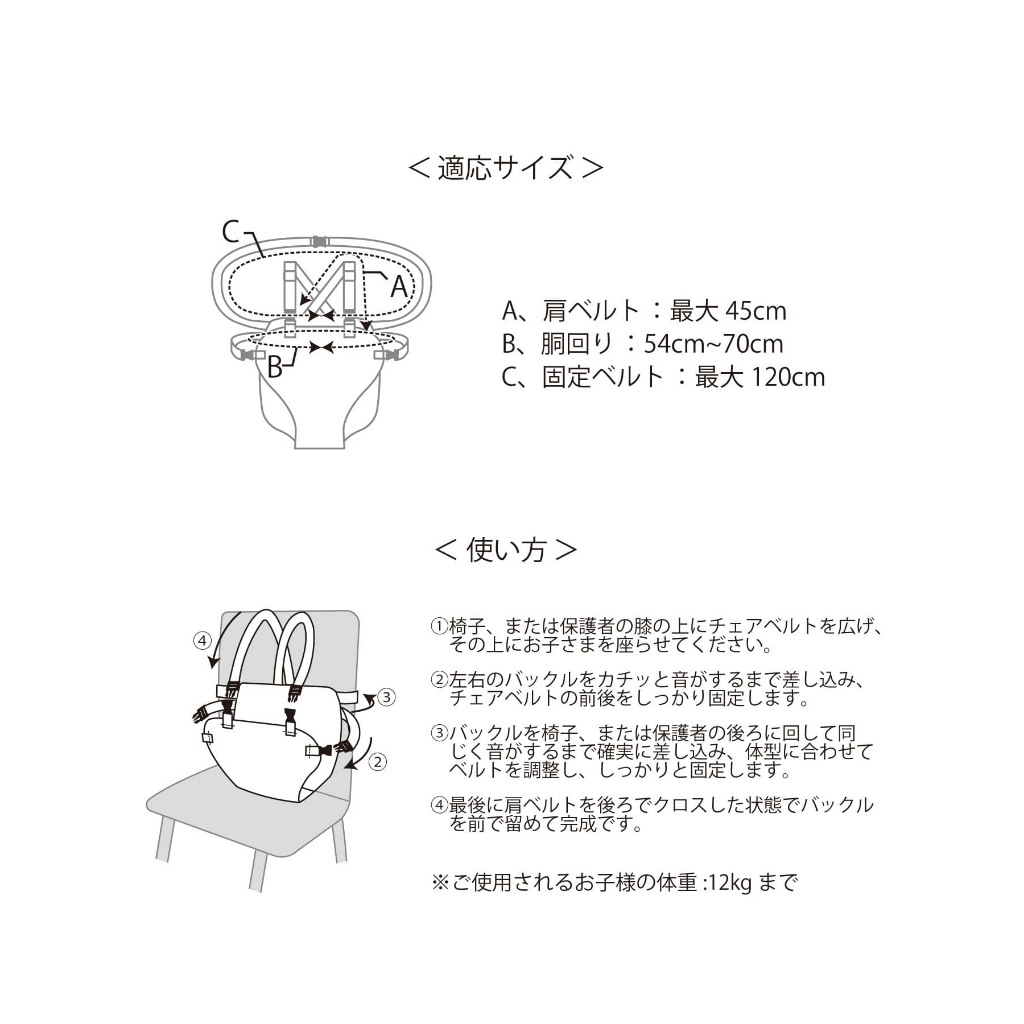 ＜適応サイズ＞

C

A

B

A、肩ベルト：最大 45cm
B、胴回り：54cm~70cm
C、固定ベルト：最大 120cm

＜使い方＞

④

③

②

①椅子、または保護者の膝の上にチェアベルトを広げ、その上にお子さまを座らせてください。

②左右のバックルをカチッと音がするまで差し込み、チェアベルトの前後をしっかり固定します。

③バックルを椅子、または保護者の後ろに回して同じく音がするまで確実に差し込み、体型に合わせてベルトを調整し、しっかりと固定します。

④最後に肩ベルトを後ろでクロスした状態でバックルを前で留めて完成です。

※ご使用されるお子様の体重 :12kg まで