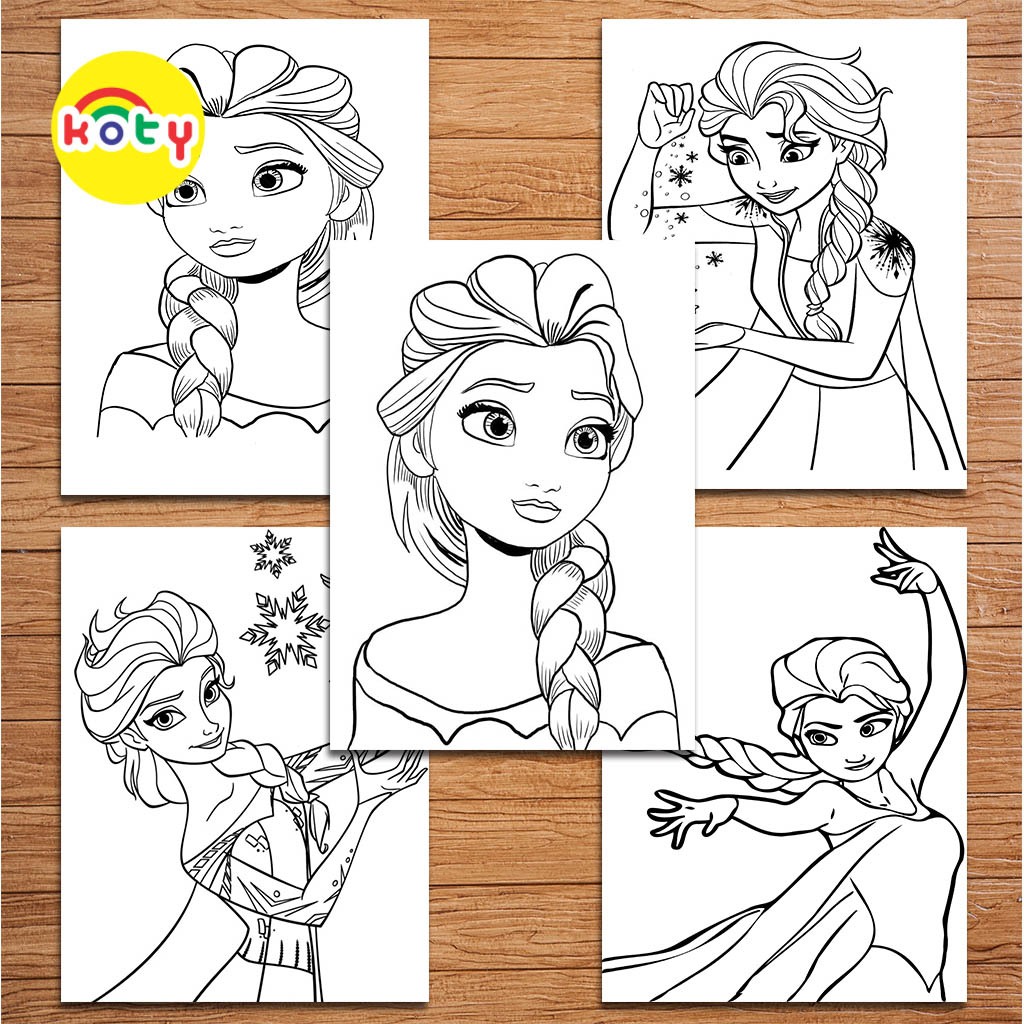 koty