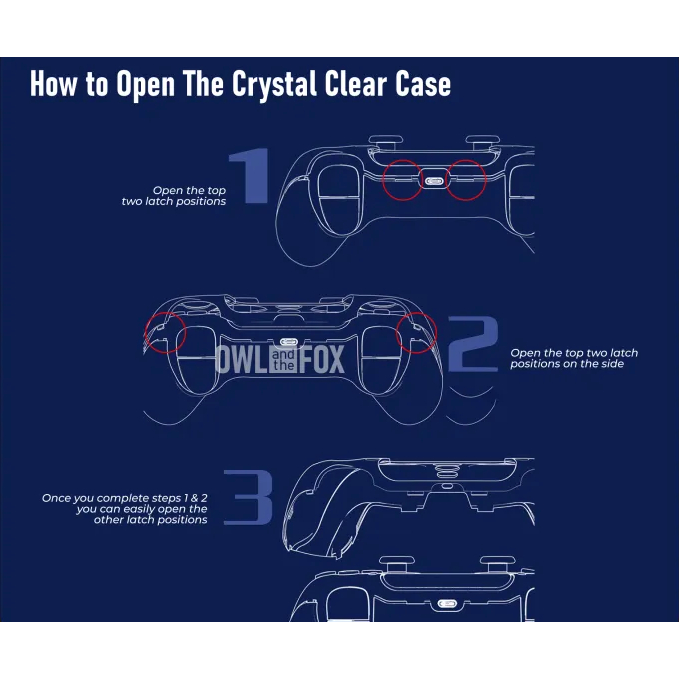 How to Open The Crystal Clear Case

1

Open the top two latch positions

OWL and the FOX

2

Open the top two latch positions on the side

3

Once you complete steps 1 & 2 you can easily open the other latch positions