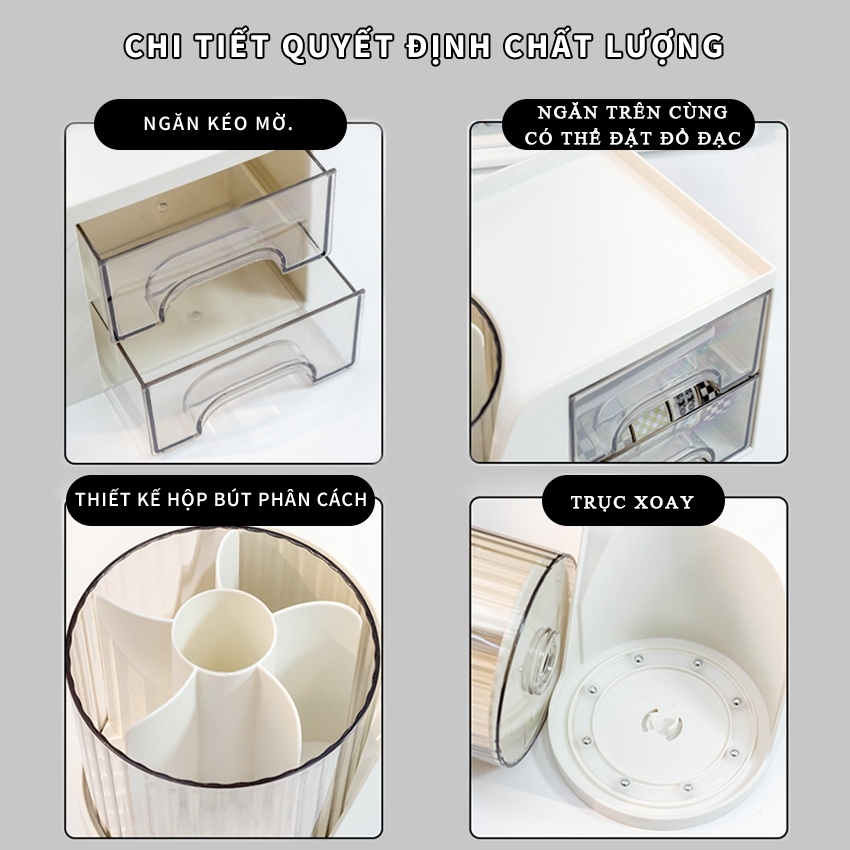 CHI TIẾT QUYẾT ĐỊNH CHẤT LƯỢNG

NGĂN KÉO MỜ.

NGĂN TRÊN CÙNG CÓ THỂ ĐẶT ĐỒ ĐẠC

THIẾT KẾ HỘP BÚT PHÂN CÁCH

TRỤC XOAY