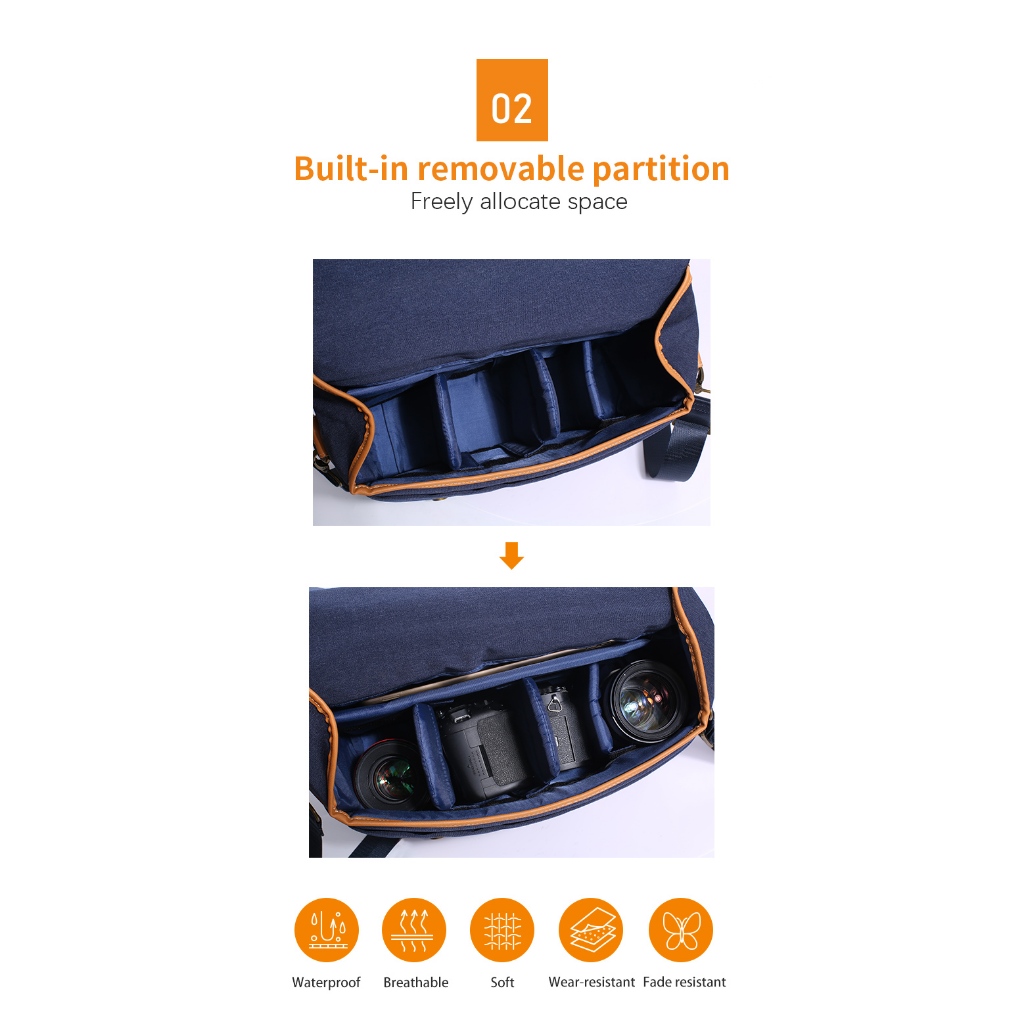 02

Built-in removable partition

Freely allocate space

Waterproof Breathable Soft Wear-resistant Fade resistant