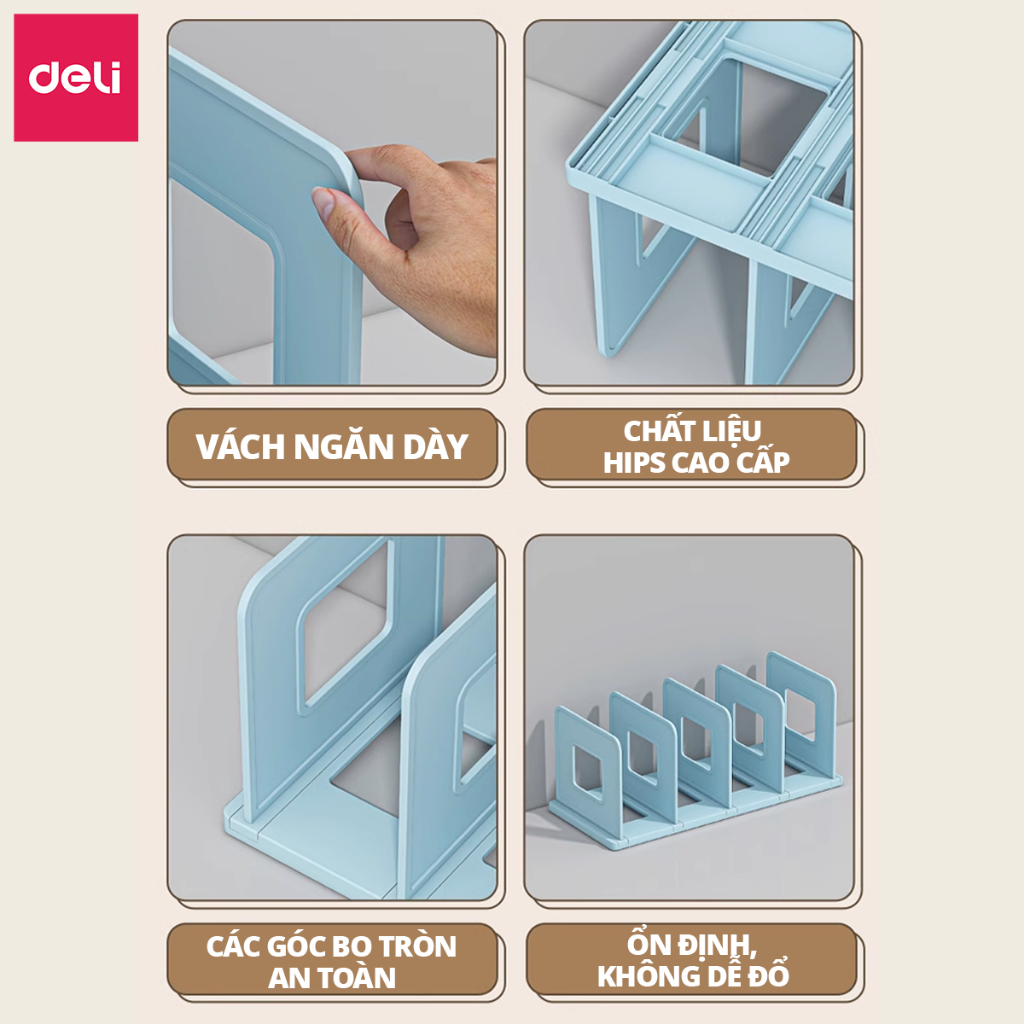 deli

VÁCH NGĂN DÀY

CHẤT LIỆU HIPS CAO CẤP

CÁC GÓC BO TRÒN AN TOÀN

ỔN ĐỊNH, KHÔNG DỄ ĐỔ