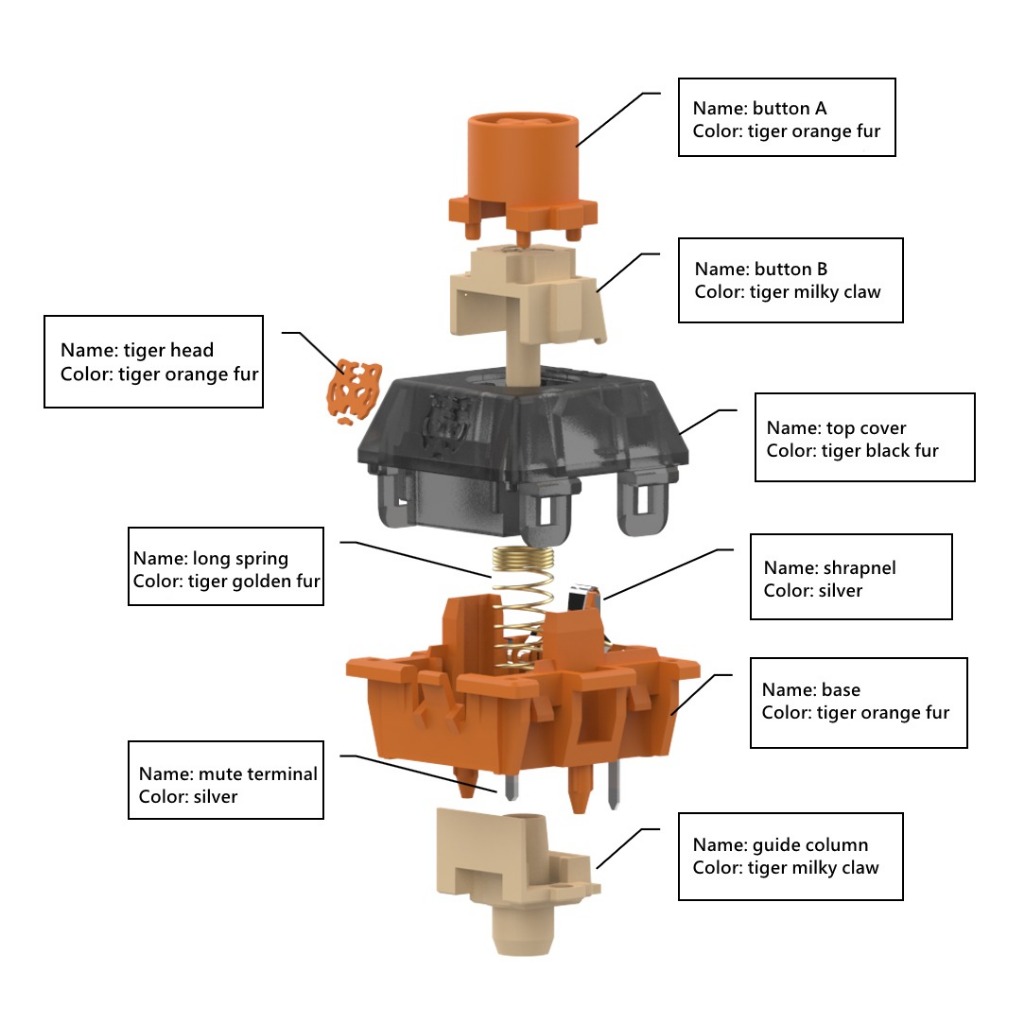 Name: button A
Color: tiger orange fur

Name: button B
Color: tiger milky claw

Name: tiger head
Color: tiger orange fur

Name: top cover
Color: tiger black fur

Name: long spring
Color: tiger golden fur

Name: shrapnel
Color: silver

Name: base
Color: tiger orange fur

Name: mute terminal
Color: silver

Name: guide column
Color: tiger milky claw