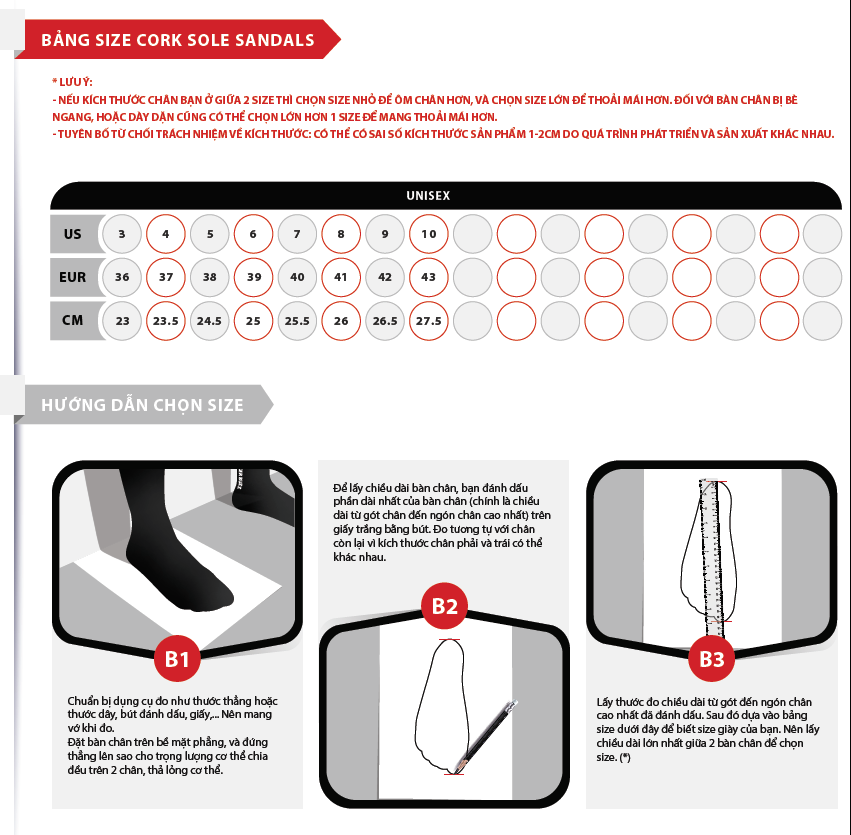 BẢNG SIZE CORK SOLE SANDALS

* LƯU Ý:
- NẾU KÍCH THƯỚC CHÂN BẠN Ở GIỮA 2 SIZE THÌ CHỌN SIZE NHỎ ĐỂ ÔM CHÂN HƠN, VÀ CHỌN SIZE LỚN ĐỂ THOẢI MÁI HƠN. ĐỐI VỚI BÀN CHÂN BỊ BÈ NGANG, HOẶC DÀY DẶN CŨNG CÓ THỂ CHỌN LỚN HƠN 1 SIZE ĐỂ MANG THOẢI MÁI HƠN.
- TUYÊN BỐ TỪ CHỐI TRÁCH NHIỆM VỀ KÍCH THƯỚC: CÓ THỂ CÓ SAI SỐ KÍCH THƯỚC SẢN PHẨM 1-2CM DO QUÁ TRÌNH PHÁT TRIỂN VÀ SẢN XUẤT KHÁC NHAU.

UNISEX

| US | 3 | 4 | 5 | 6 | 7 | 8 | 9 | 10 |
|---|---|---|---|---|---|---|---|---|
| EUR | 36 | 37 | 38 | 39 | 40 | 41 | 42 | 43 |
| CM | 23 | 23.5 | 24.5 | 25 | 25.5 | 26 | 26.5 | 27.5 |

HƯỚNG DẪN CHỌN SIZE

B1

Chuẩn bị dụng cụ đo như thước thẳng hoặc thước dây, bút đánh dấu, giấy,... Nên mang vớ khi đo.
Đặt bàn chân trên bề mặt phẳng, và đứng thẳng lên sao cho trọng lượng cơ thể chia đều trên 2 chân, thả lỏng cơ thể.

Để lấy chiều dài bàn chân, bạn đánh dấu phần dài nhất của bàn chân (chính là chiều dài từ gót chân đến ngón chân cao nhất) trên giấy trắng bằng bút. Đo tương tự với chân còn lại vì kích thước chân phải và trái có thể khác nhau.

B2

B3

Lấy thước đo chiều dài từ gót đến ngón chân cao nhất đã đánh dấu. Sau đó dựa vào bảng size dưới đây để biết size giày của bạn. Nên lấy chiều dài lớn nhất giữa 2 bàn chân để chọn size. (*)