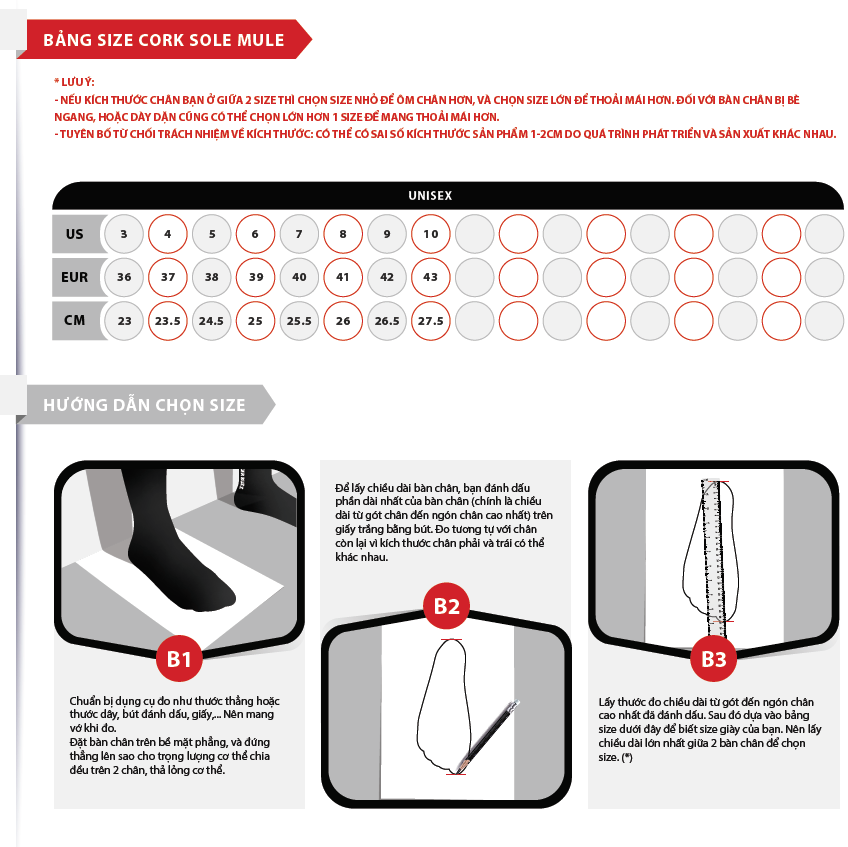 BẢNG SIZE CORK SOLE MULE

* LƯU Ý:
- NẾU KÍCH THƯỚC CHÂN BẠN Ở GIỮA 2 SIZE THÌ CHỌN SIZE NHỎ ĐỂ ÔM CHÂN HƠN, VÀ CHỌN SIZE LỚN ĐỂ THOẢI MÁI HƠN. ĐỐI VỚI BÀN CHÂN BỊ BÈ NGANG, HOẶC DÀY DẶN CŨNG CÓ THỂ CHỌN LỚN HƠN 1 SIZE ĐỂ MANG THOẢI MÁI HƠN.
- TUYÊN BỐ TỪ CHỐI TRÁCH NHIỆM VỀ KÍCH THƯỚC: CÓ THỂ CÓ SAI SỐ KÍCH THƯỚC SẢN PHẨM 1-2CM DO QUÁ TRÌNH PHÁT TRIỂN VÀ SẢN XUẤT KHÁC NHAU.

UNISEX

| US | 3 | 4 | 5 | 6 | 7 | 8 | 9 | 10 |
|---|---|---|---|---|---|---|---|---|
| EUR | 36 | 37 | 38 | 39 | 40 | 41 | 42 | 43 |
| CM | 23 | 23.5 | 24.5 | 25 | 25.5 | 26 | 26.5 | 27.5 |

HƯỚNG DẪN CHỌN SIZE

B1

Chuẩn bị dụng cụ đo như thước thẳng hoặc thước dây, bút đánh dấu, giấy,... Nên mang vớ khi đo.
Đặt bàn chân trên bề mặt phẳng, và đứng thẳng lên sao cho trọng lượng cơ thể chia đều trên 2 chân, thả lỏng cơ thể.

Để lấy chiều dài bàn chân, bạn đánh dấu phần dài nhất của bàn chân (chính là chiều dài từ gót chân đến ngón chân cao nhất) trên giấy trắng bằng bút. Đo tương tự với chân còn lại vì kích thước chân phải và trái có thể khác nhau.

B2

B3

Lấy thước đo chiều dài từ gót đến ngón chân cao nhất đã đánh dấu. Sau đó dựa vào bảng size dưới đây để biết size giày của bạn. Nên lấy chiều dài lớn nhất giữa 2 bàn chân để chọn size. (*)