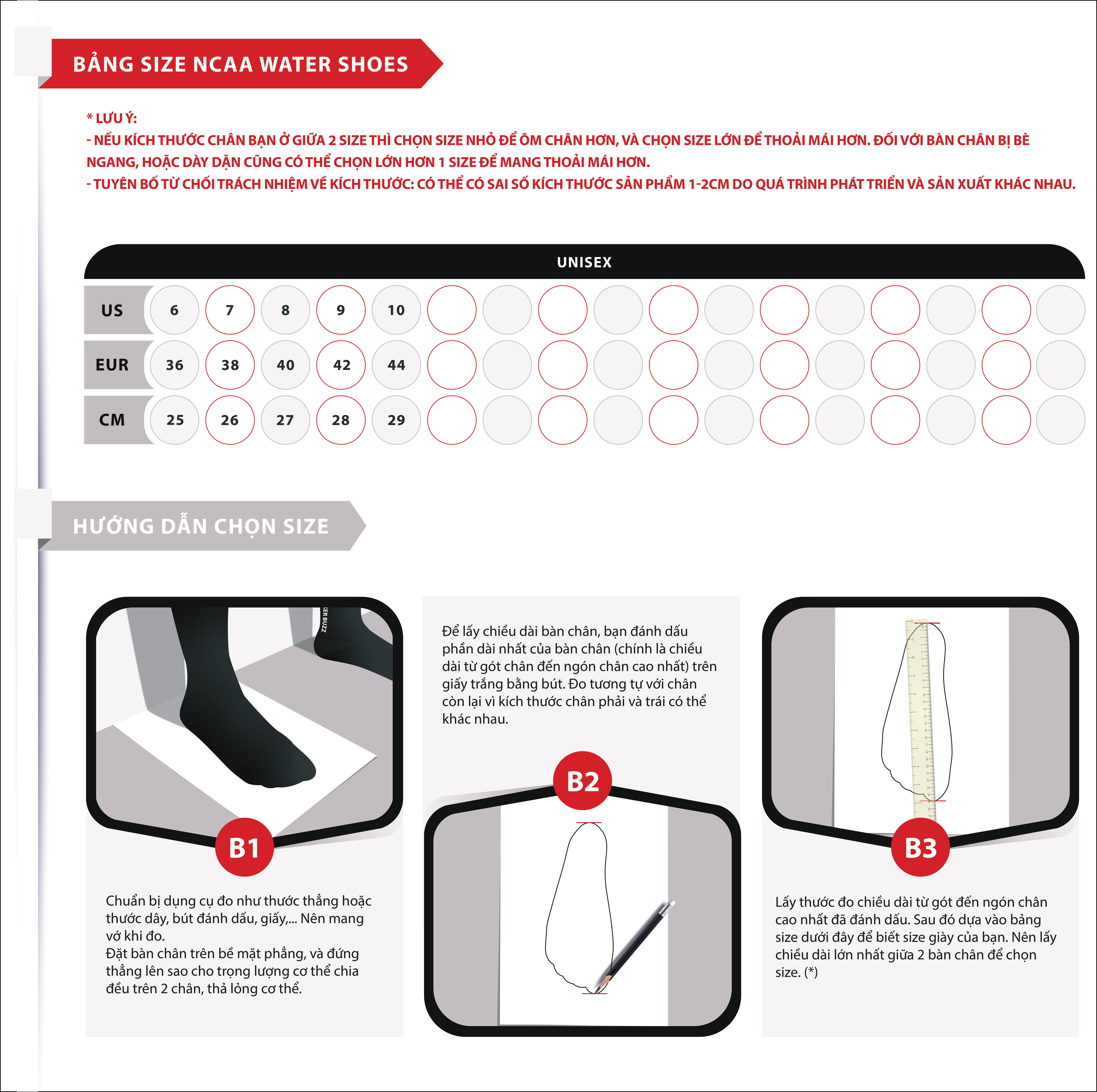 BẢNG SIZE NCAA WATER SHOES

* LƯU Ý:
- NẾU KÍCH THƯỚC CHÂN BẠN Ở GIỮA 2 SIZE THÌ CHỌN SIZE NHỎ ĐỂ ÔM CHÂN HƠN, VÀ CHỌN SIZE LỚN ĐỂ THOẢI MÁI HƠN. ĐỐI VỚI BÀN CHÂN BỊ BÈ NGANG, HOẶC DÀY DẶN CŨNG CÓ THỂ CHỌN LỚN HƠN 1 SIZE ĐỂ MANG THOẢI MÁI HƠN.
- TUYÊN BỐ TỪ CHỐI TRÁCH NHIỆM VỀ KÍCH THƯỚC: CÓ THỂ CÓ SAI SỐ KÍCH THƯỚC SẢN PHẨM 1-2CM DO QUÁ TRÌNH PHÁT TRIỂN VÀ SẢN XUẤT KHÁC NHAU.

UNISEX

| US | 6 | 7 | 8 | 9 | 10 |
|---|---|---|---|---|---|
| EUR | 36 | 38 | 40 | 42 | 44 |
| CM | 25 | 26 | 27 | 28 | 29 |

HƯỚNG DẪN CHỌN SIZE

ER BUZZ

B1

Chuẩn bị dụng cụ đo như thước thẳng hoặc thước dây, bút đánh dấu, giấy,... Nên mang vớ khi đo.
Đặt bàn chân trên bề mặt phẳng, và đứng thẳng lên sao cho trọng lượng cơ thể chia đều trên 2 chân, thả lỏng cơ thể.

Để lấy chiều dài bàn chân, bạn đánh dấu phần dài nhất của bàn chân (chính là chiều dài từ gót chân đến ngón chân cao nhất) trên giấy trắng bằng bút. Đo tương tự với chân còn lại vì kích thước chân phải và trái có thể khác nhau.

B2

B3

Lấy thước đo chiều dài từ gót đến ngón chân cao nhất đã đánh dấu. Sau đó dựa vào bảng size dưới đây để biết size giày của bạn. Nên lấy chiều dài lớn nhất giữa 2 bàn chân để chọn size. (*)